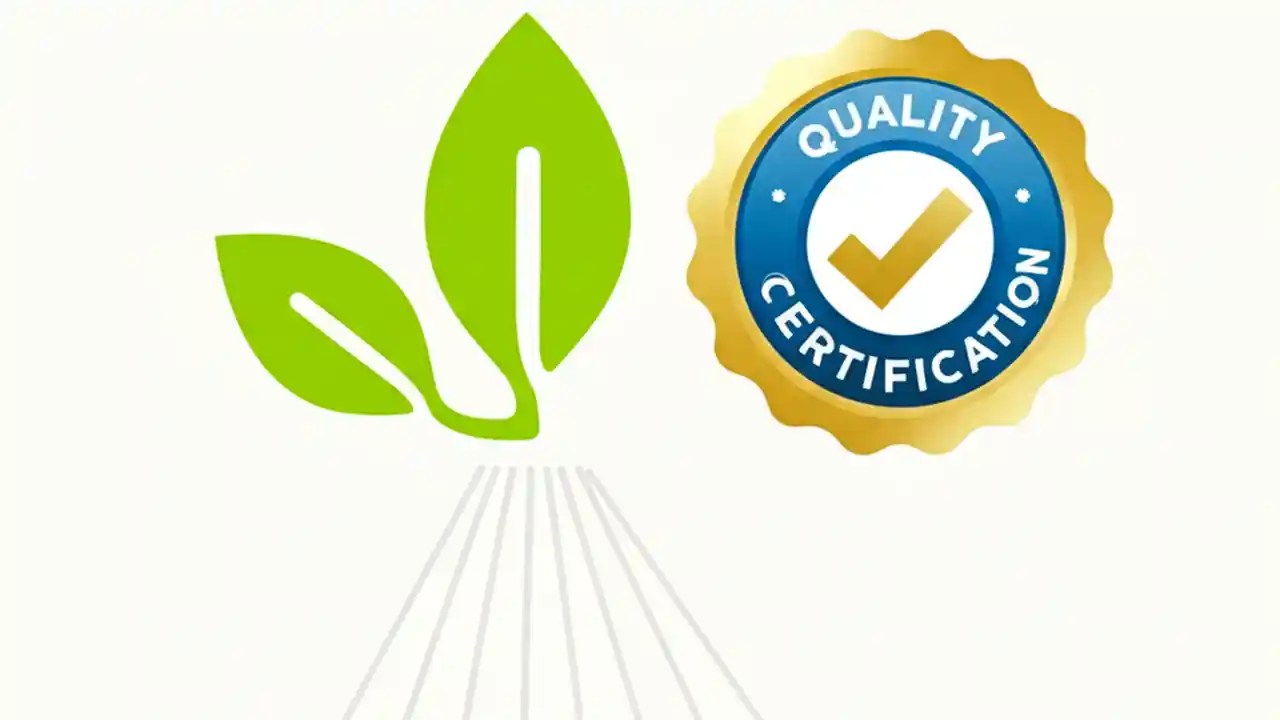 QUALITY
CERTIFICATION