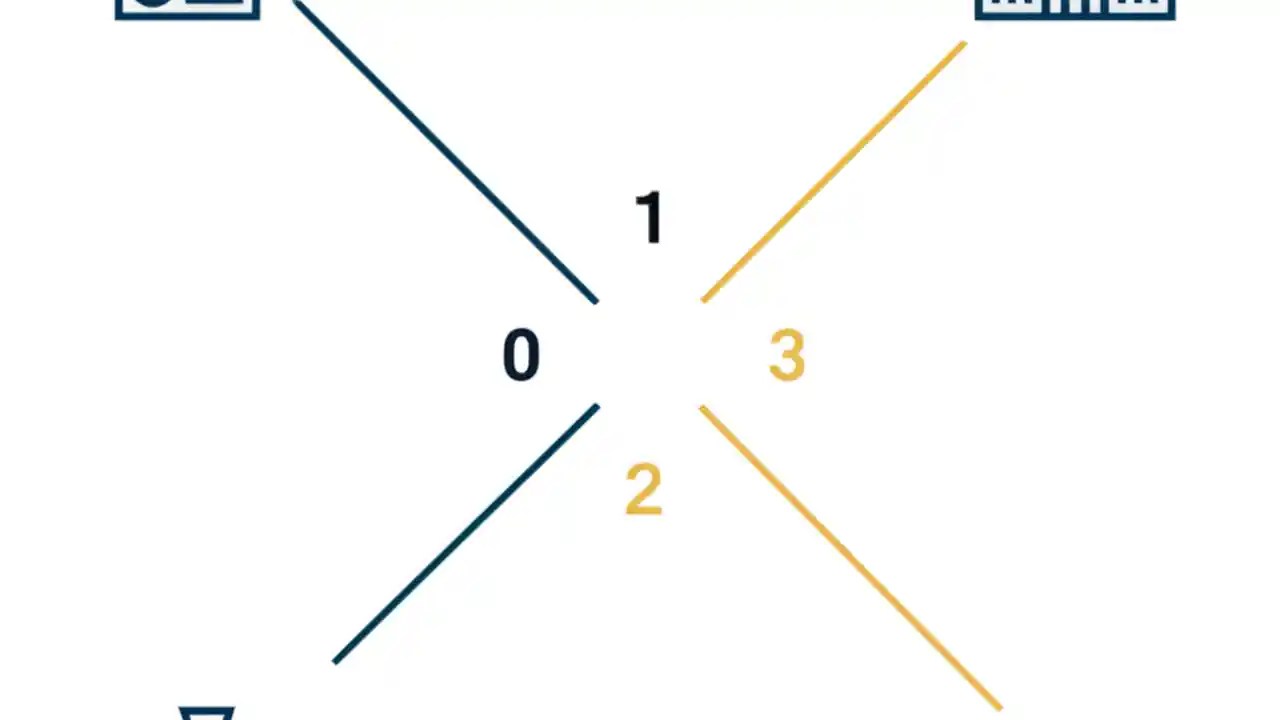 1

0

3

2