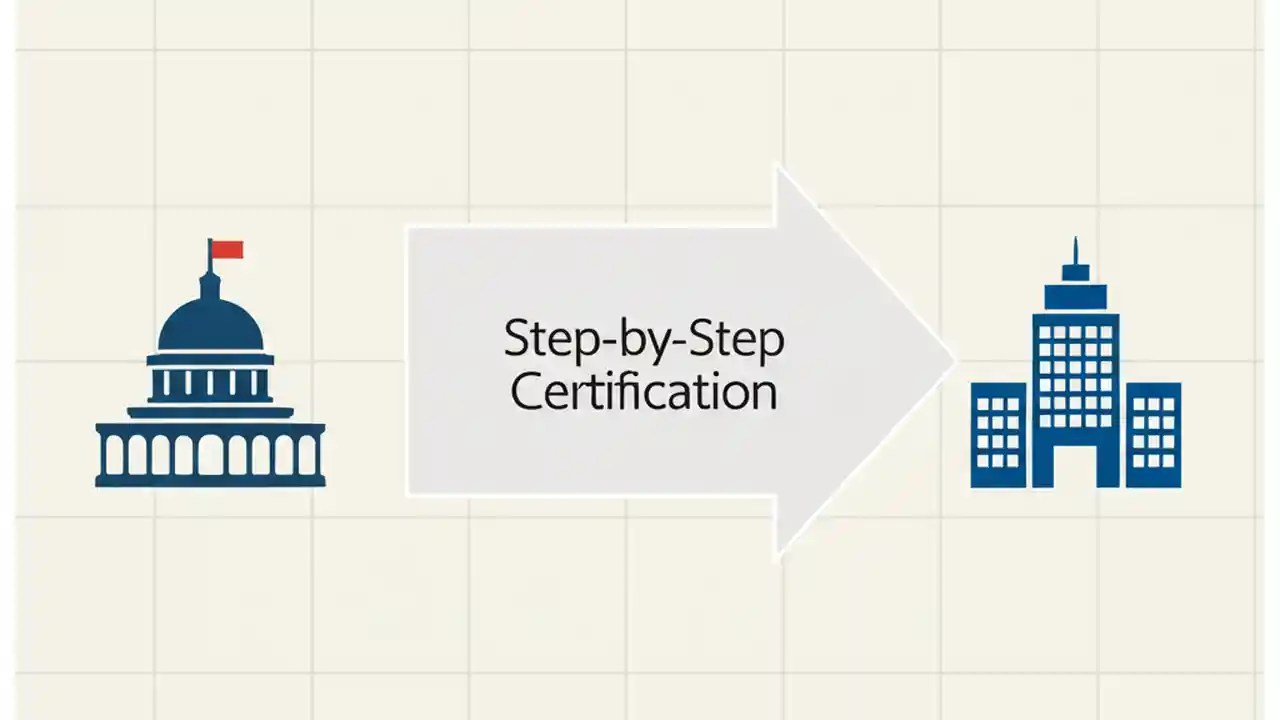 Step-by-Step Certification