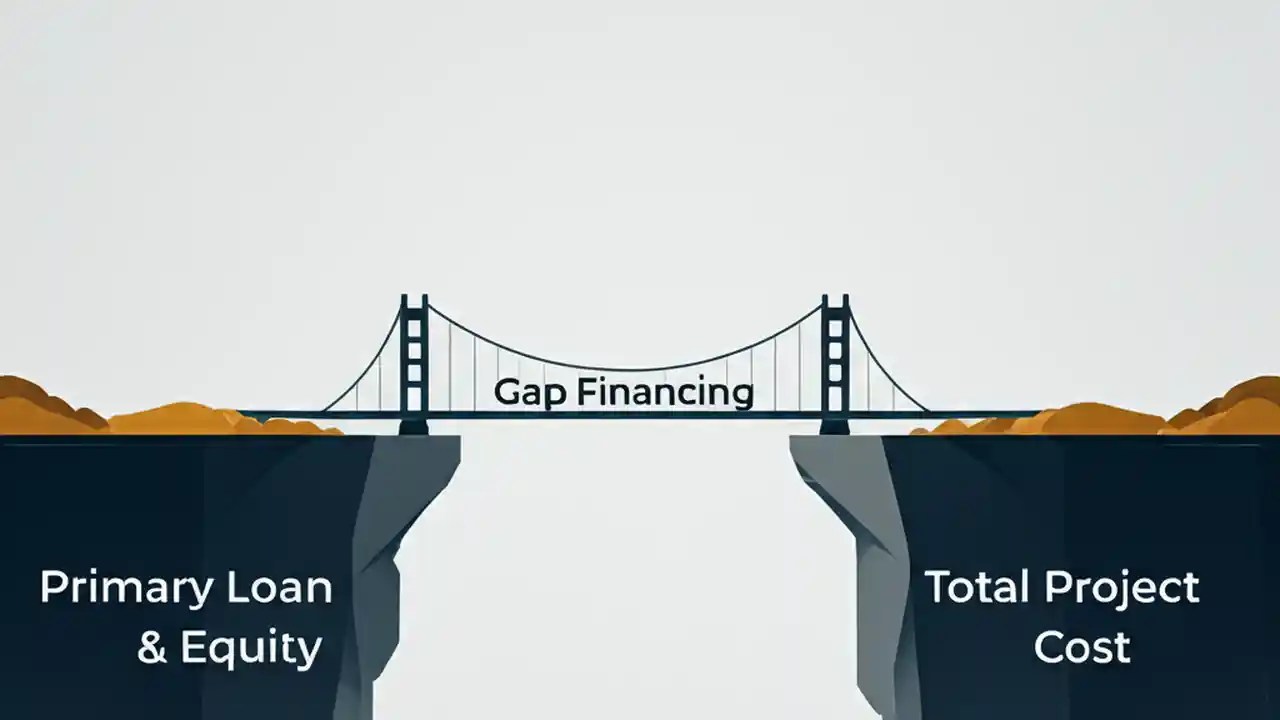 Gap Financing

Primary Loan
& Equity

Total Project
Cost