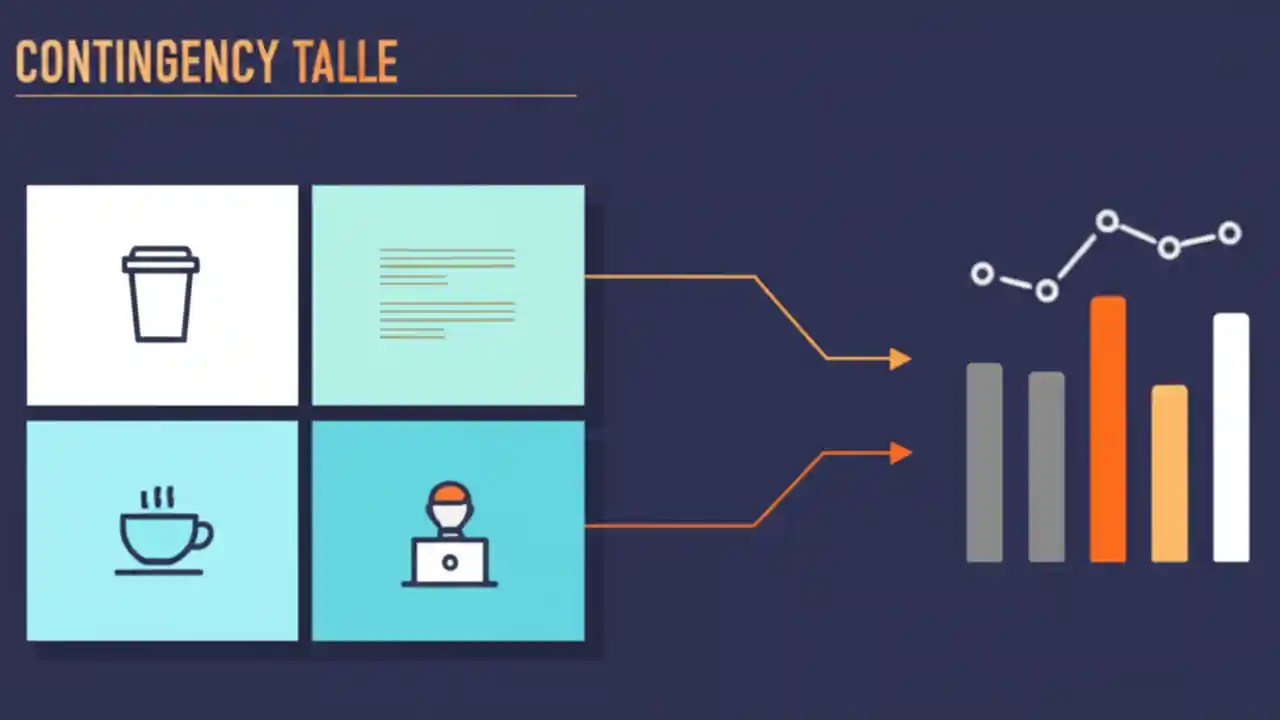 CONTINGENCY TALLE