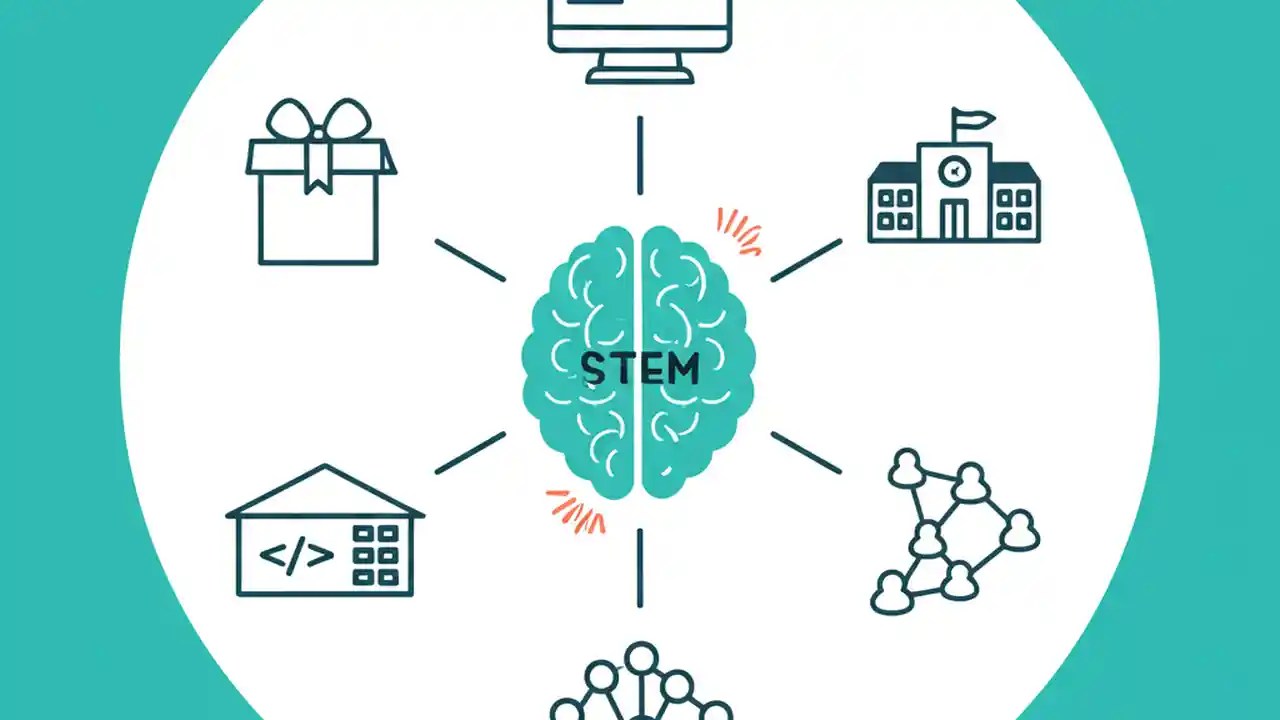 STEM

</>