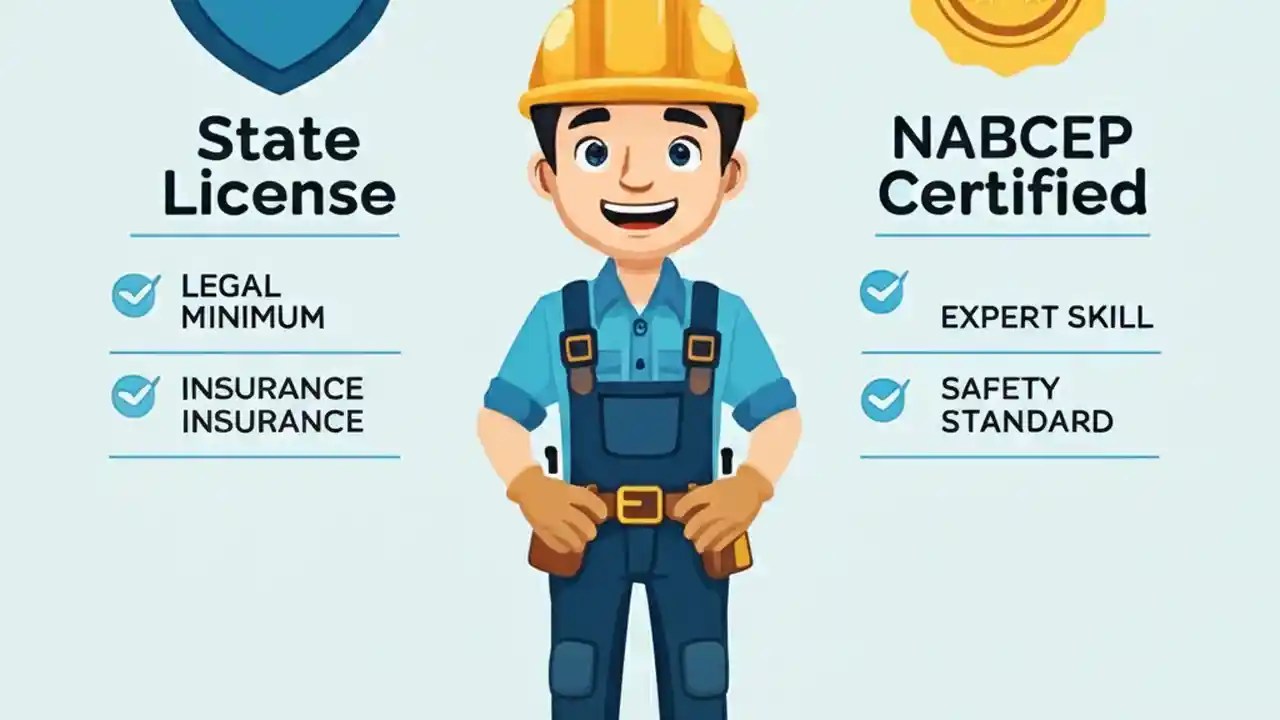 State License

LEGAL MINIMUM

INSURANCE INSURANCE

NABCEP Certified

EXPERT SKILL

SAFETY STANDARD