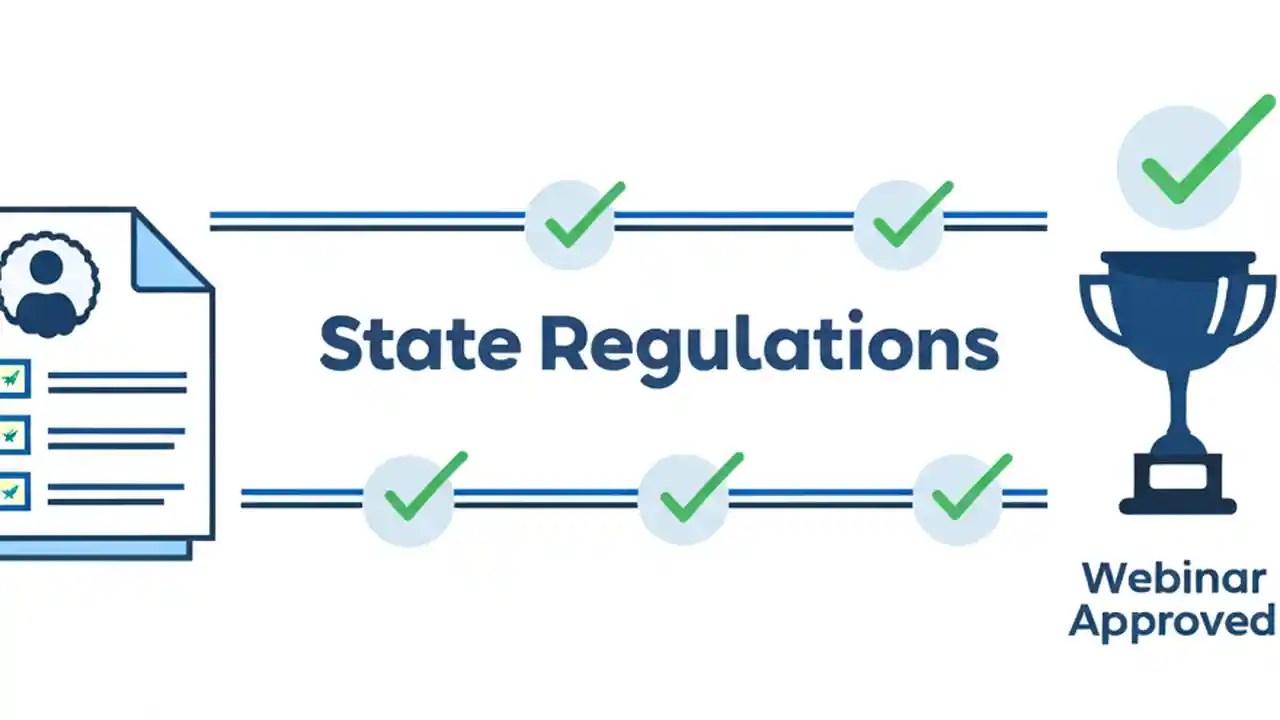 State Regulations

Webinar Approved