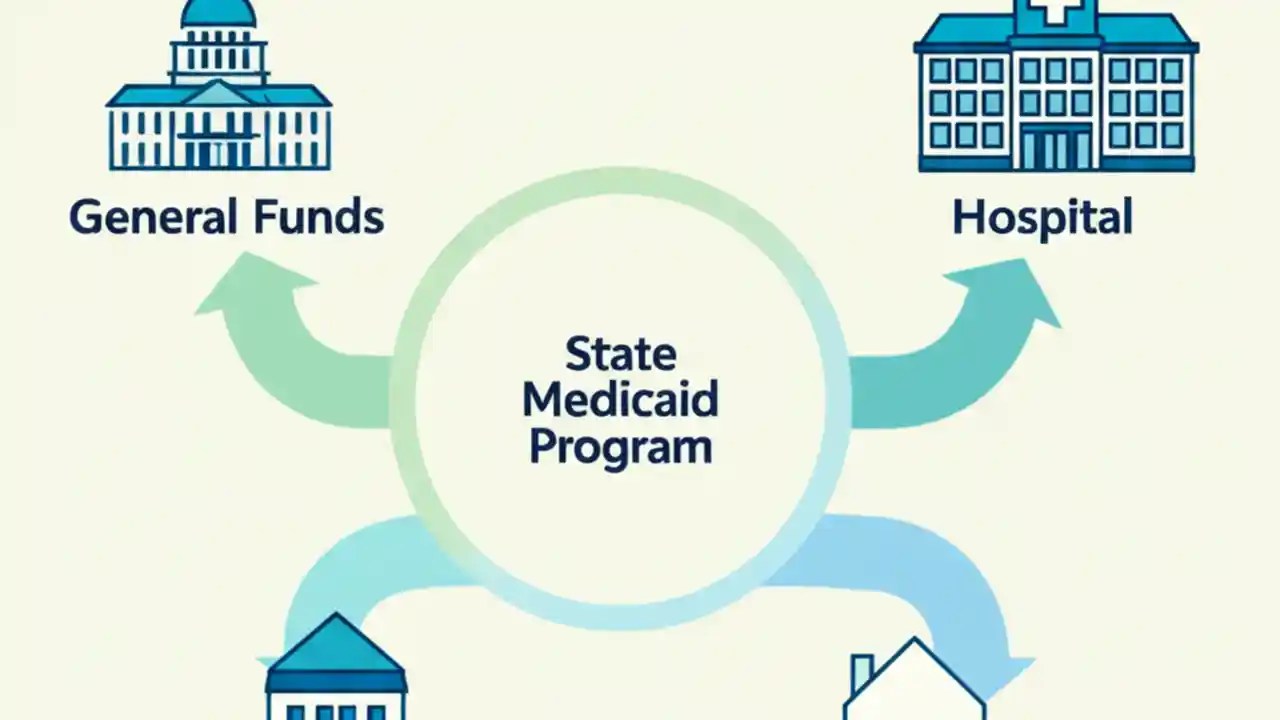 General Funds

Hospital

State Medicaid Program