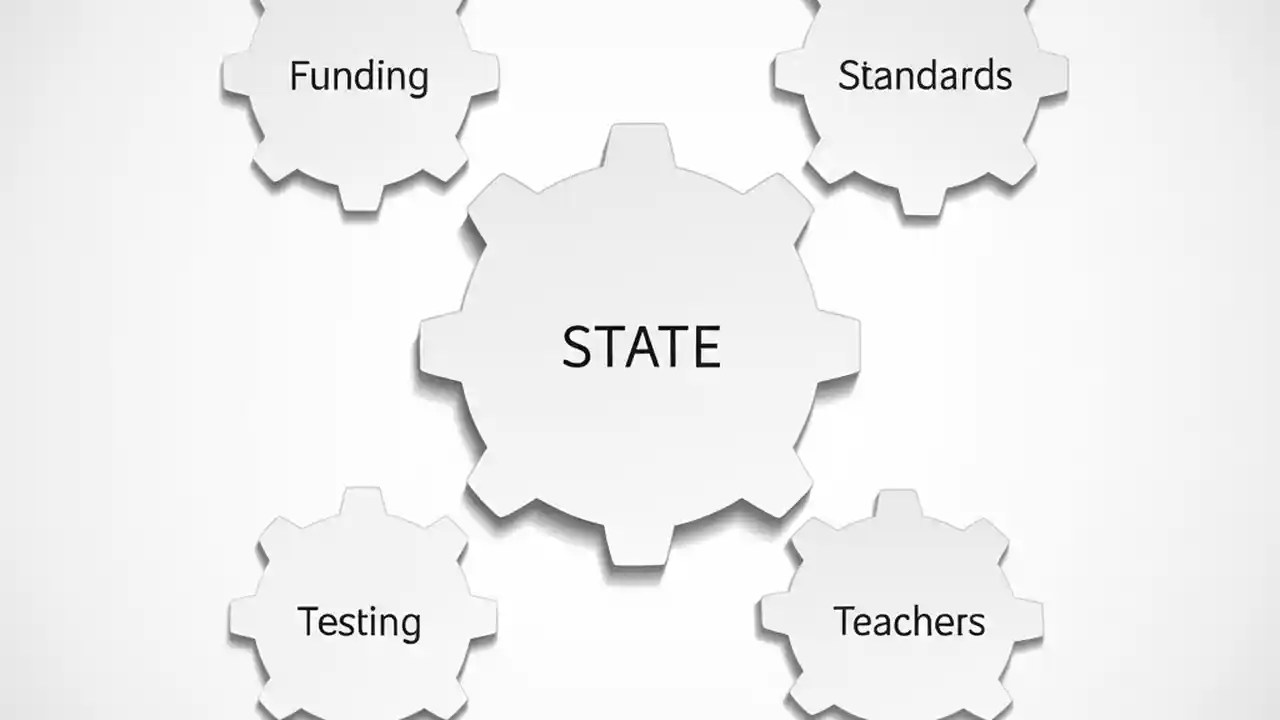 Funding

Standards

STATE

Testing

Teachers