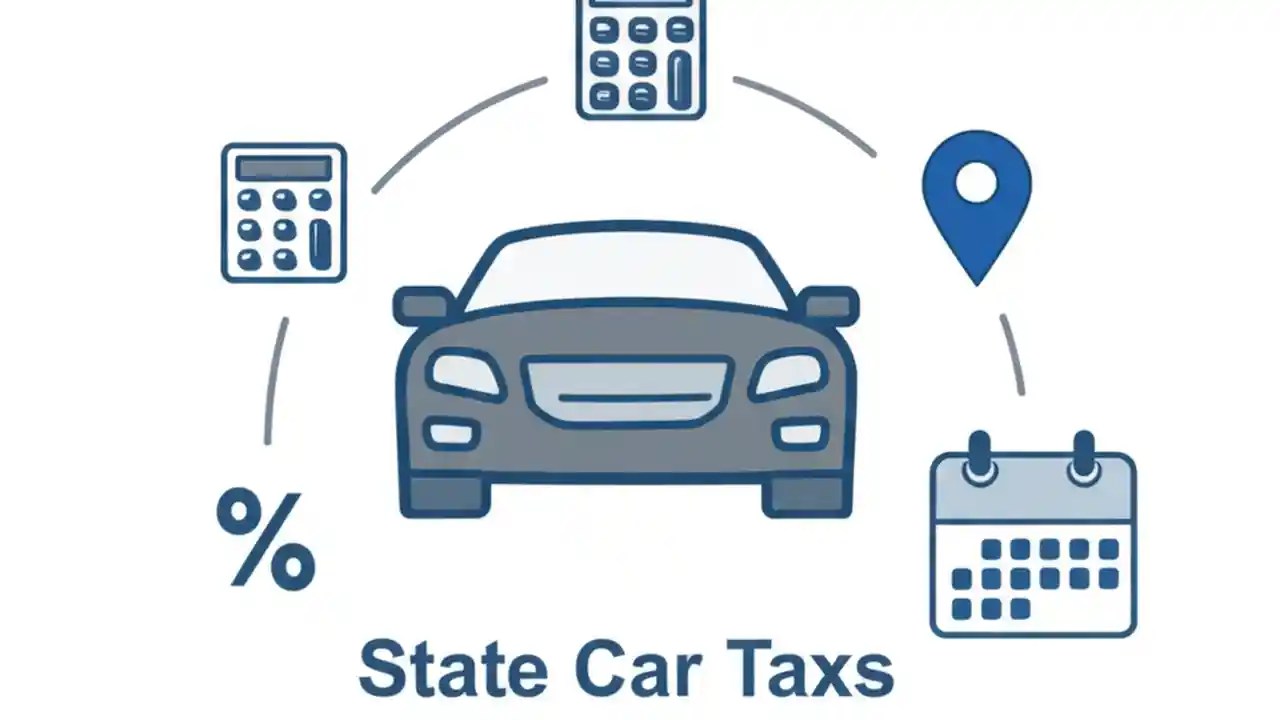 %

State Car Taxs