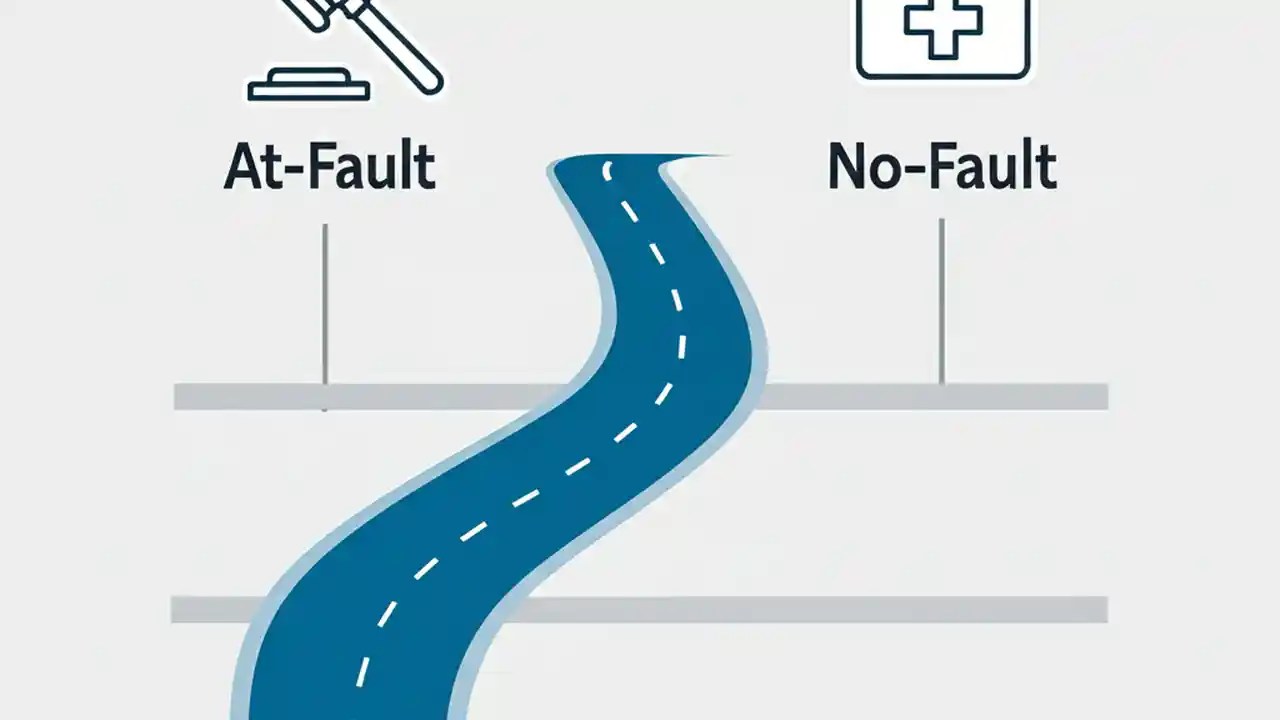 At-Fault

No-Fault