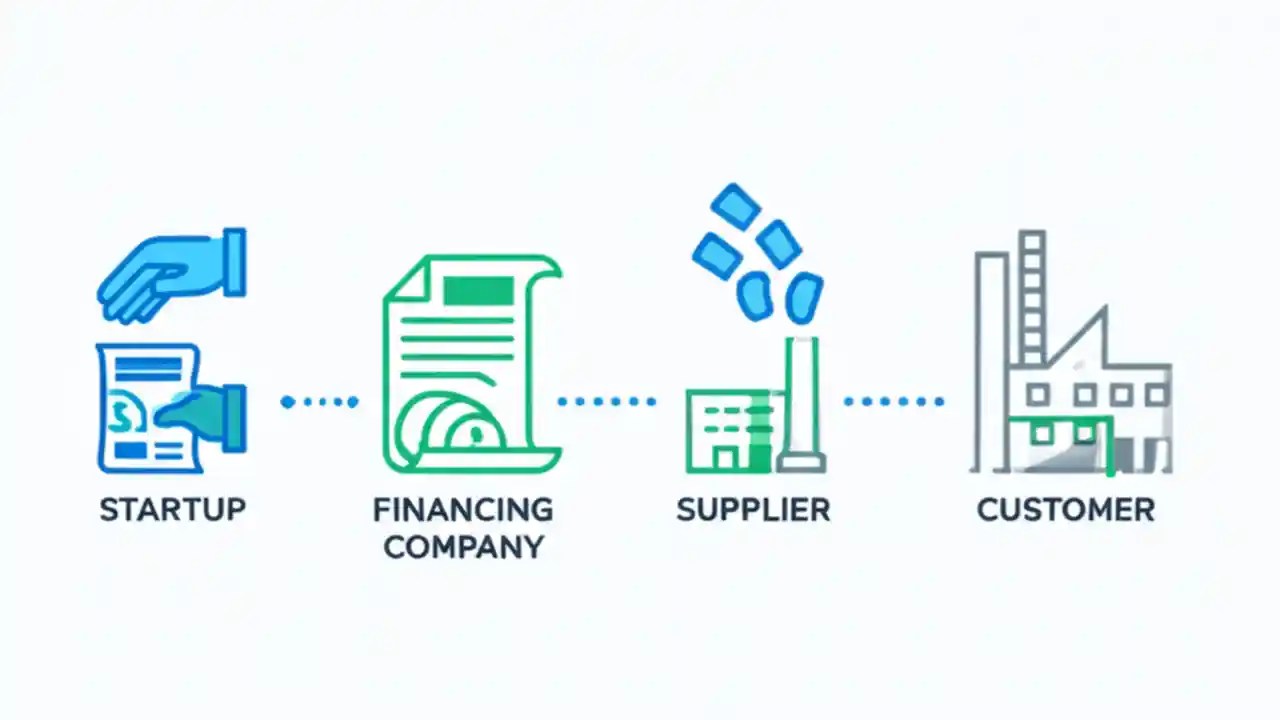 STARTUP

FINANCING COMPANY

SUPPLIER

CUSTOMER