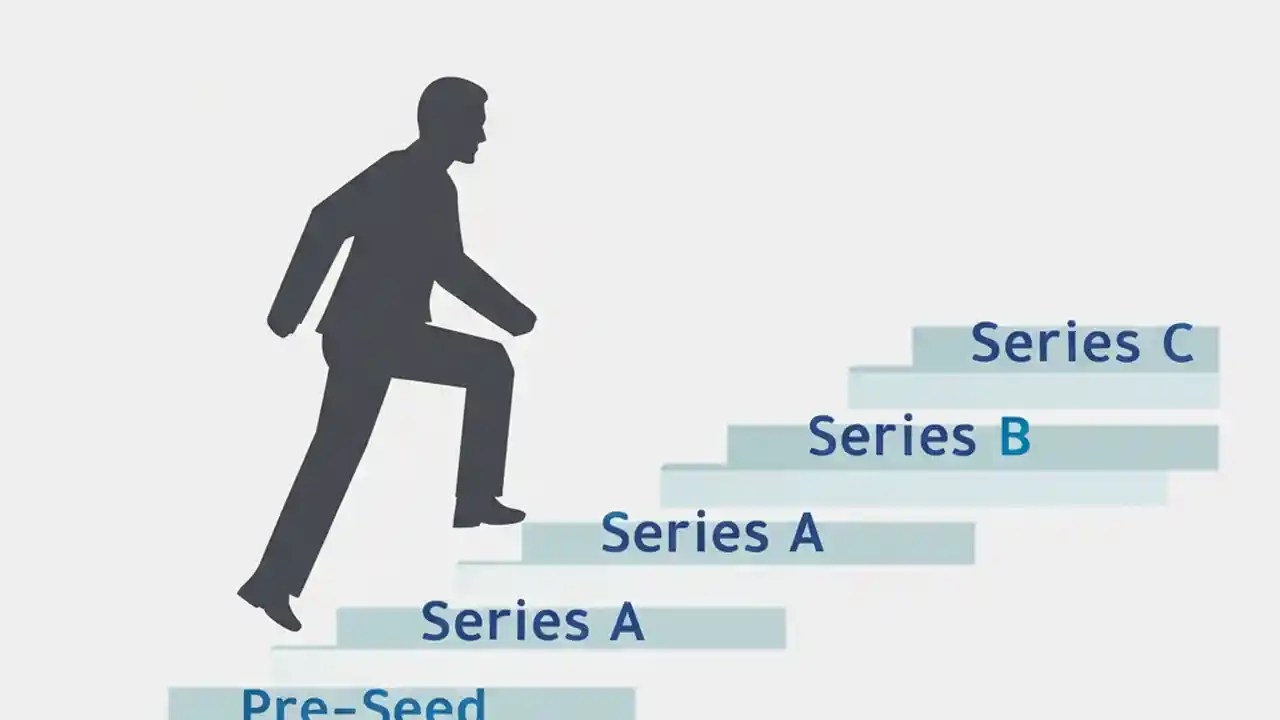 Series C

Series B

Series A

Series A

Pre-Seed