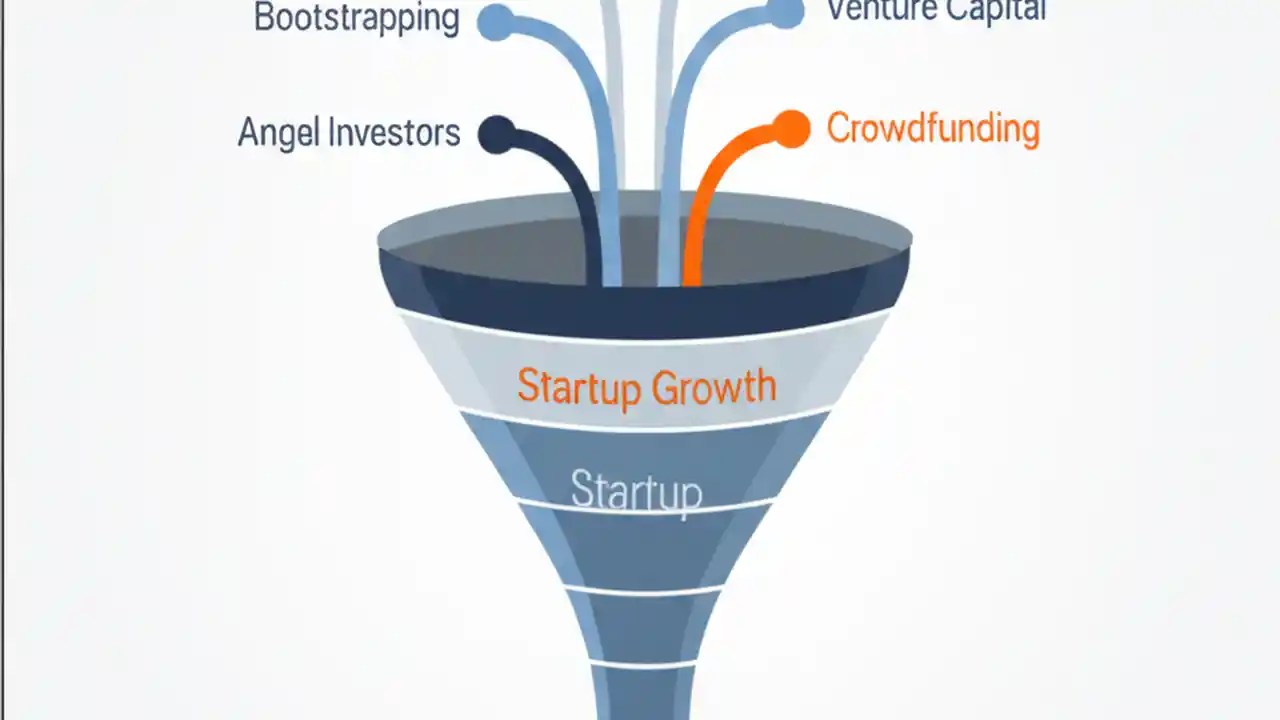 Bootstrapping

Venture Capital

Angel Investors

Crowdfunding

Startup Growth

Startup