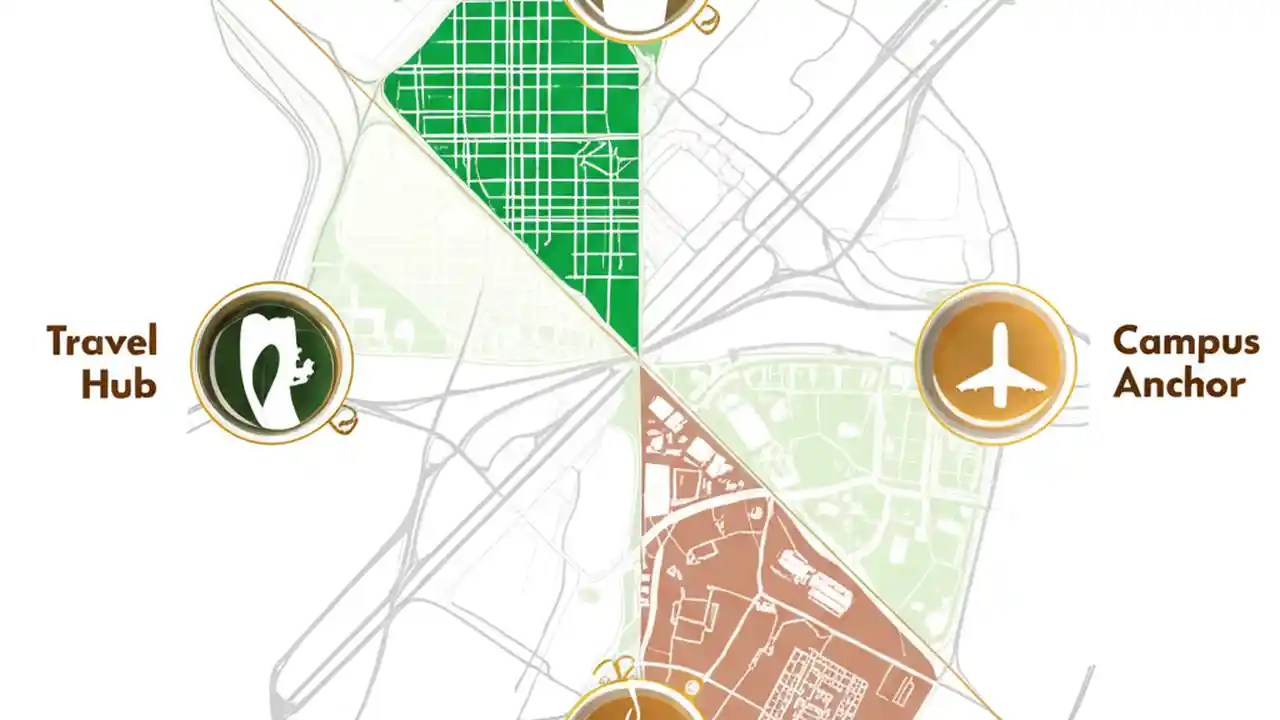 Travel Hub

Campus Anchor