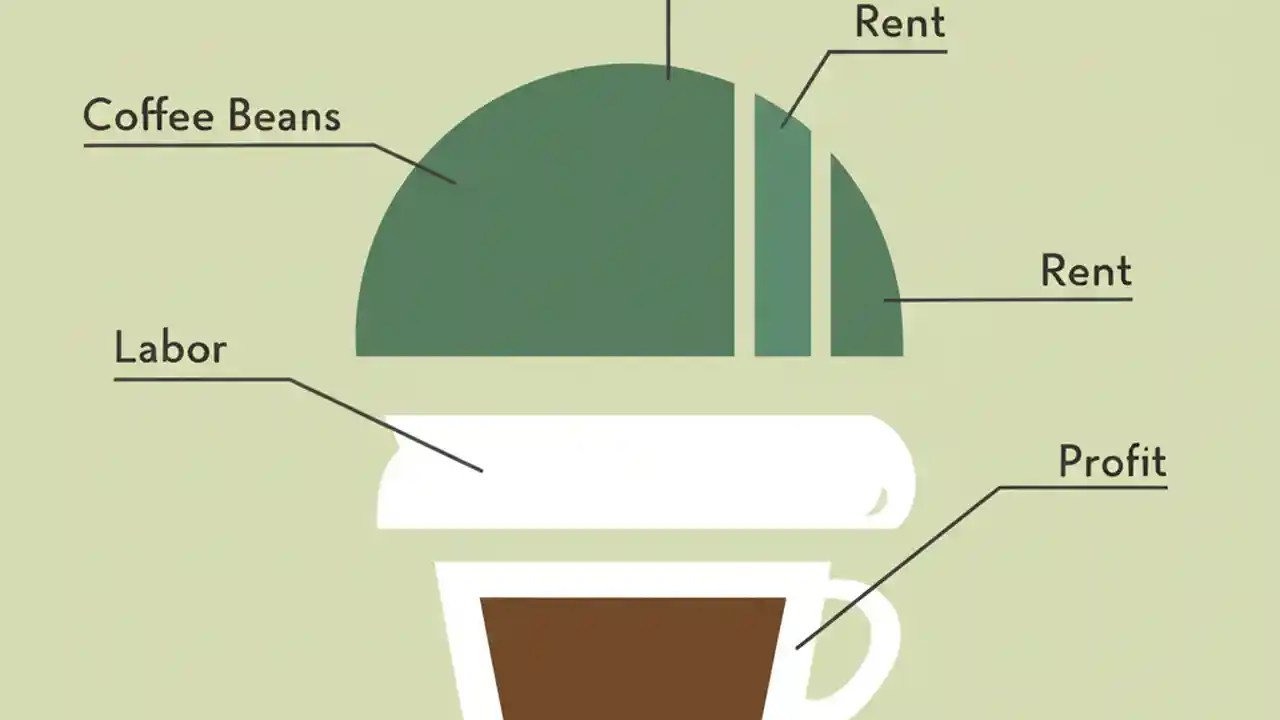 Rent

Coffee Beans

Rent

Labor

Profit