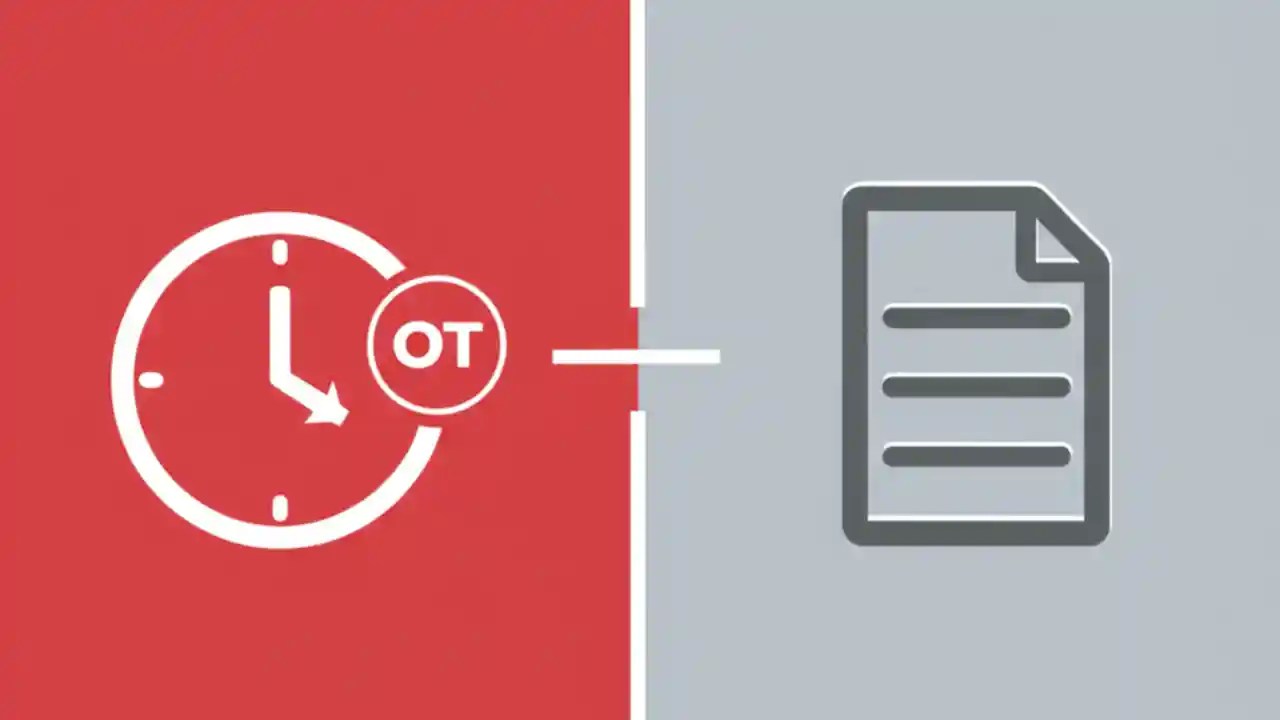 OT