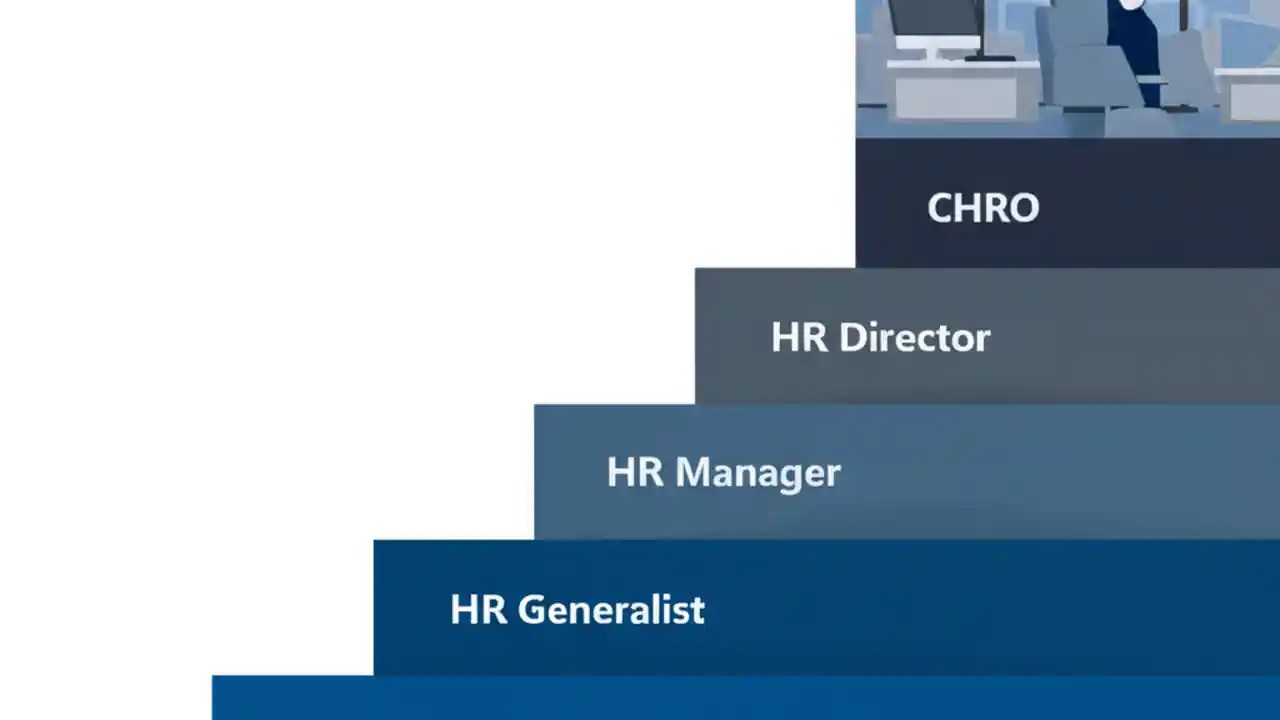 CHRO

HR Director

HR Manager

HR Generalist