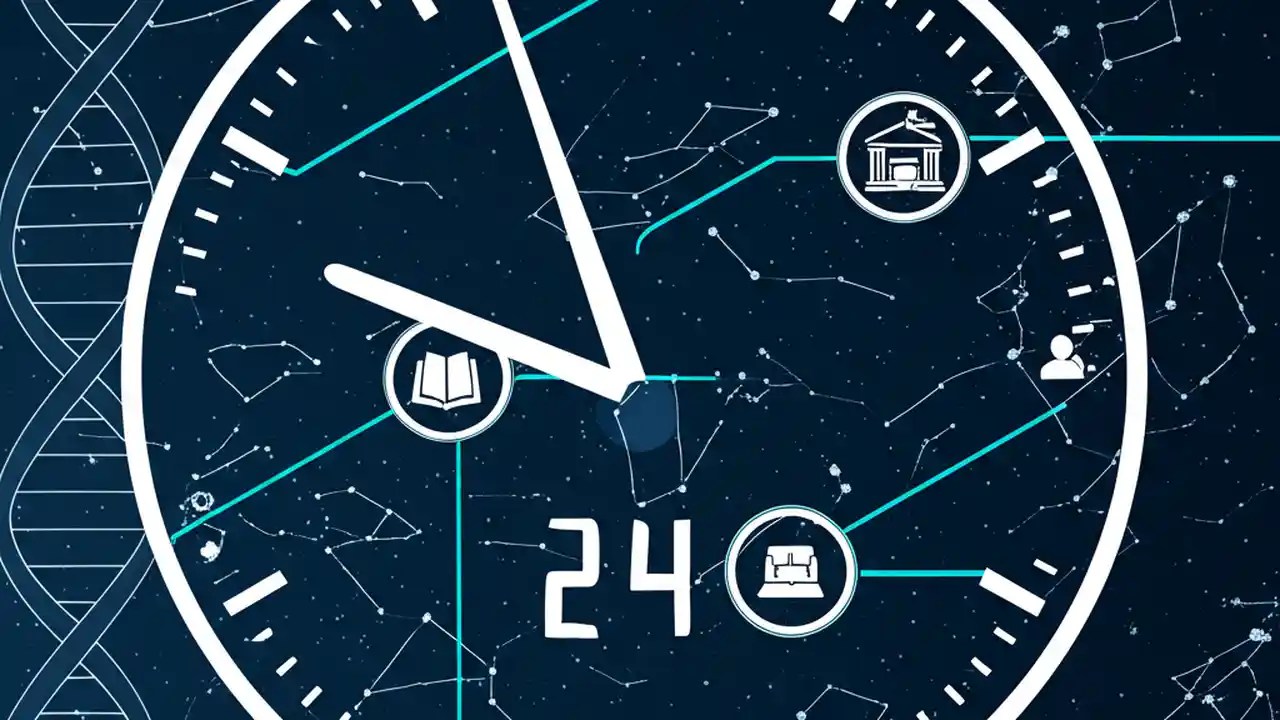 24