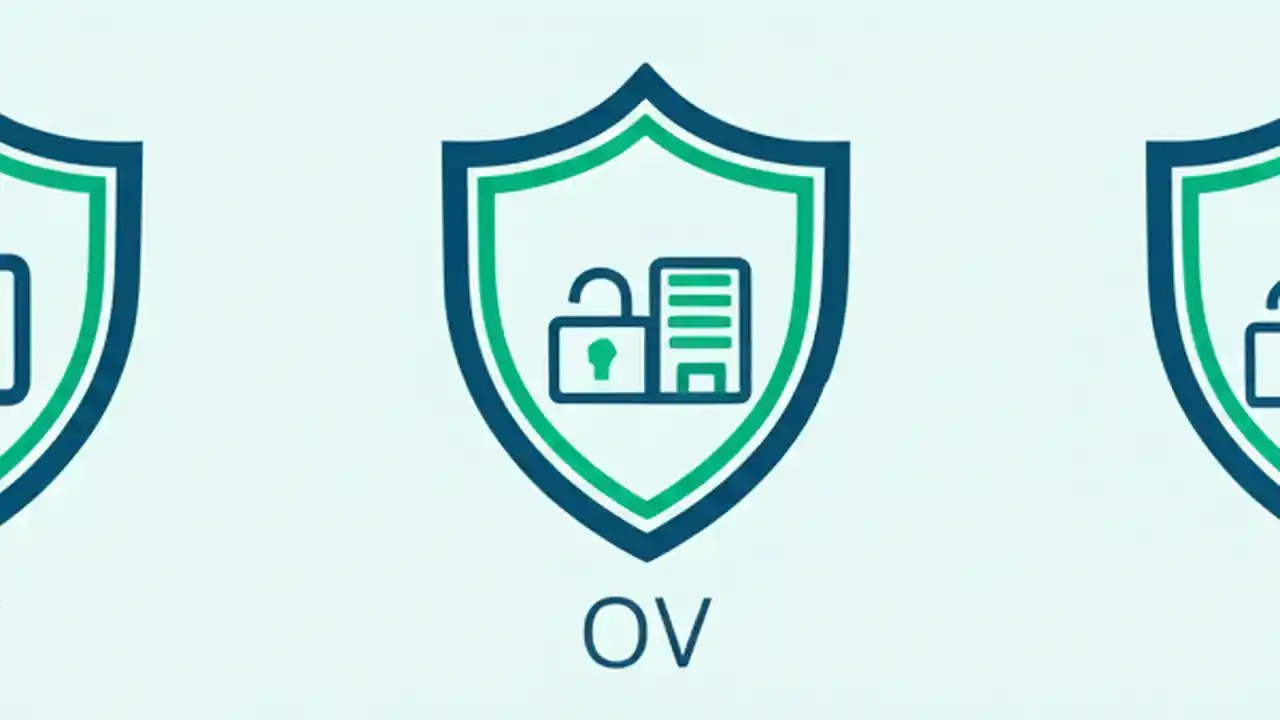 OV