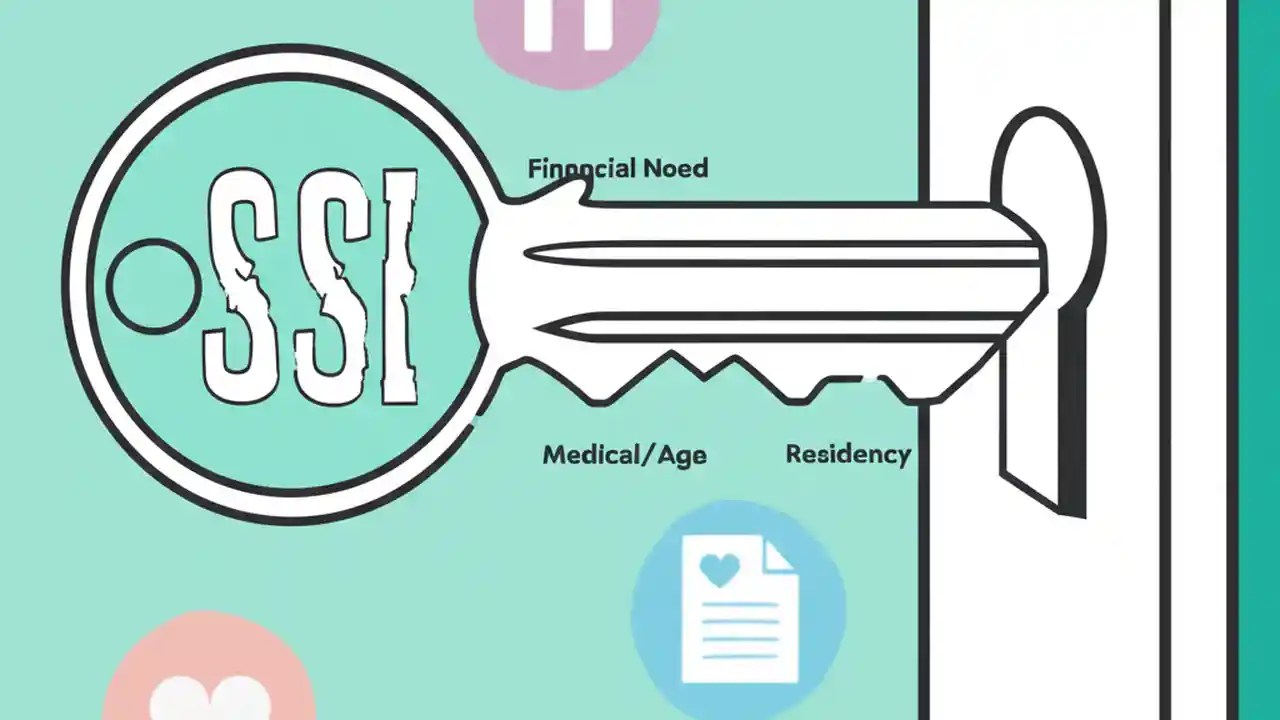 SSI

Finnncial Noed

Medical/Age

Residency