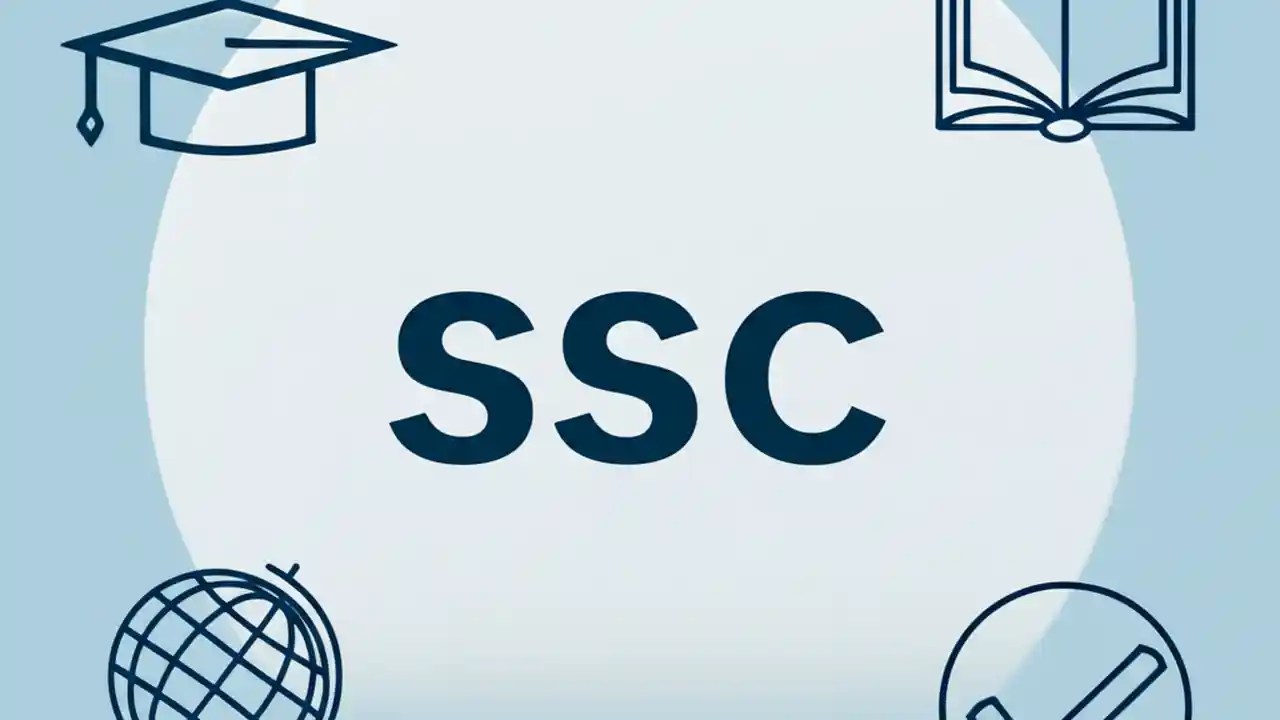 SSC