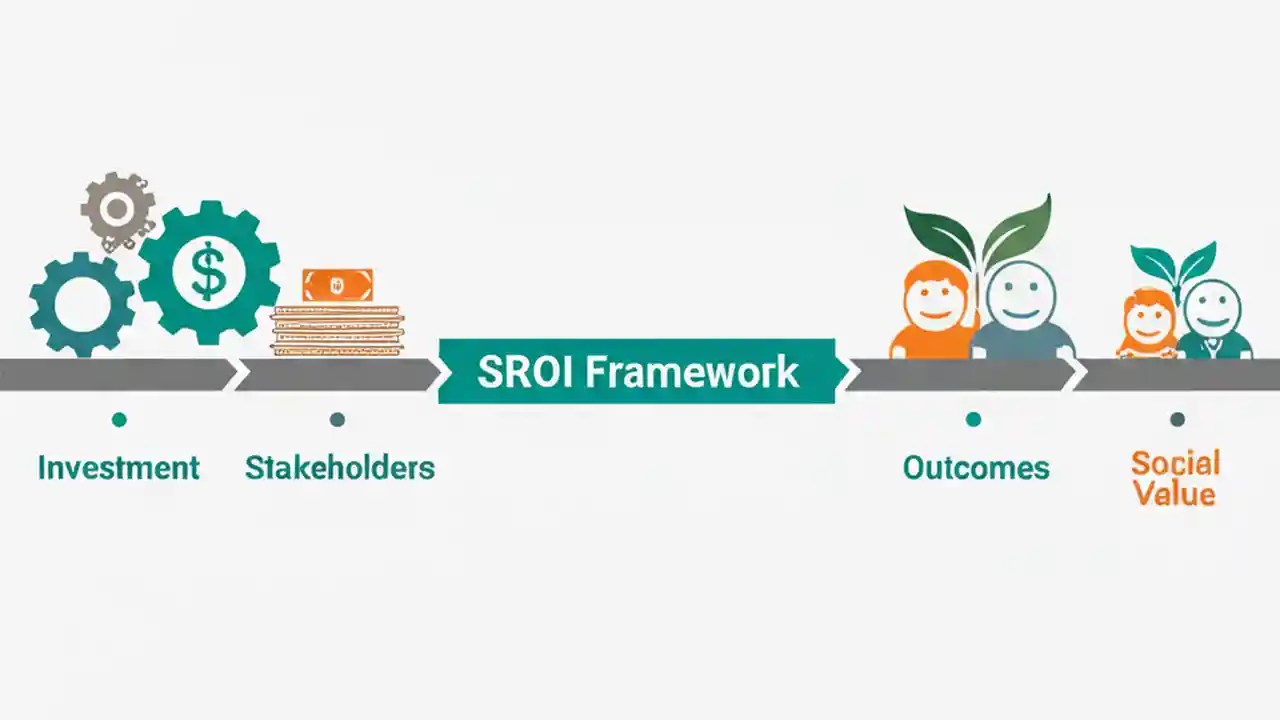 $

SROI Framework

Investment

Stakeholders

Outcomes

Social Value