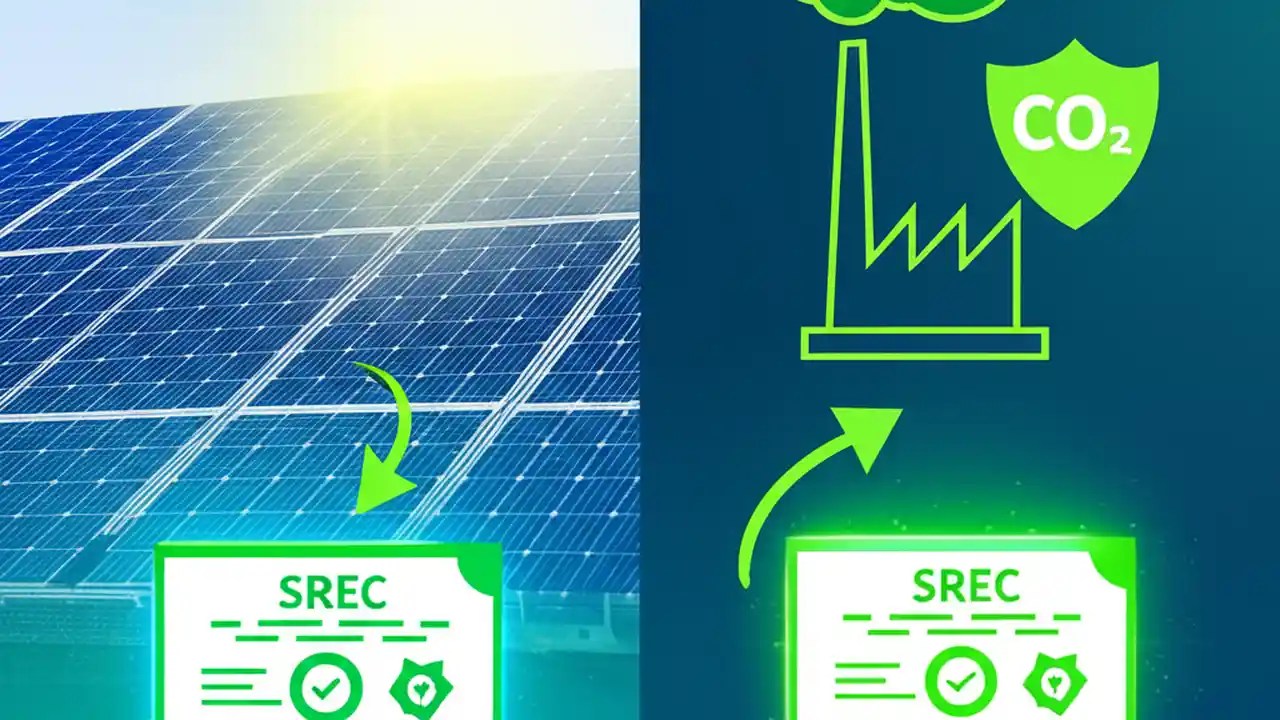 $CO_2$

SREC

SREC