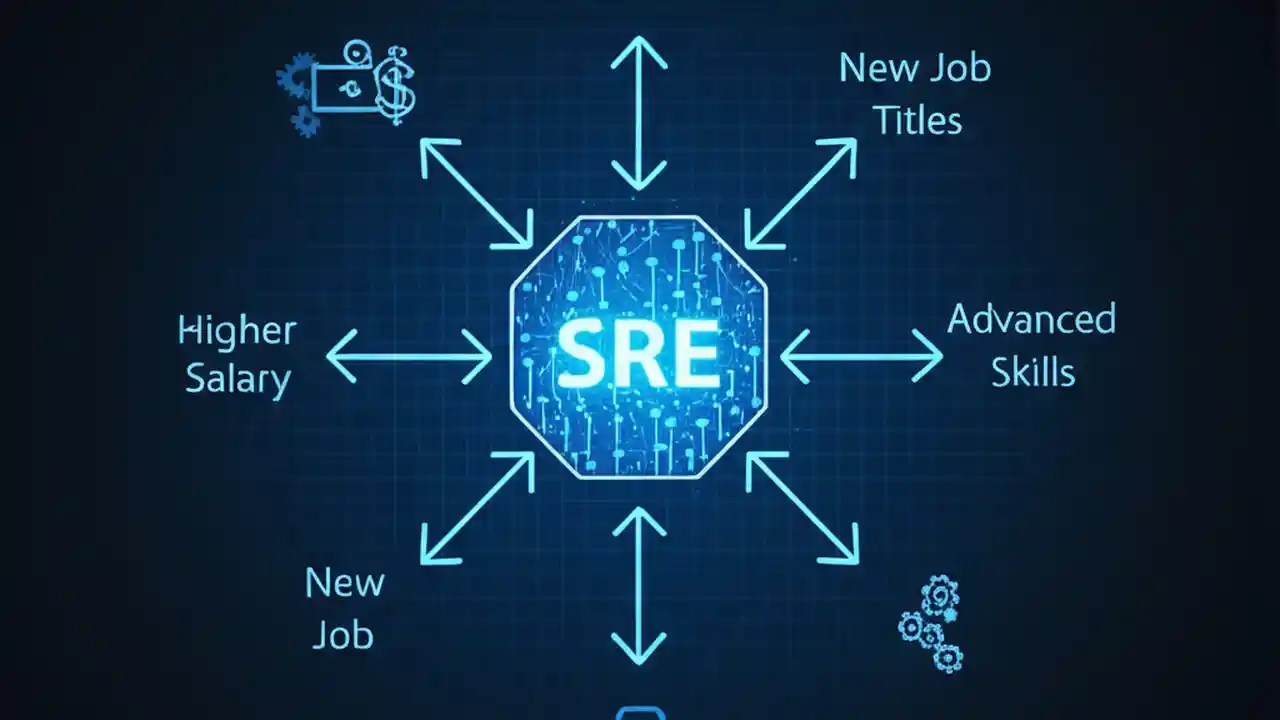 New Job Titles

Higher Salary

SRE

Advanced Skills

New Job