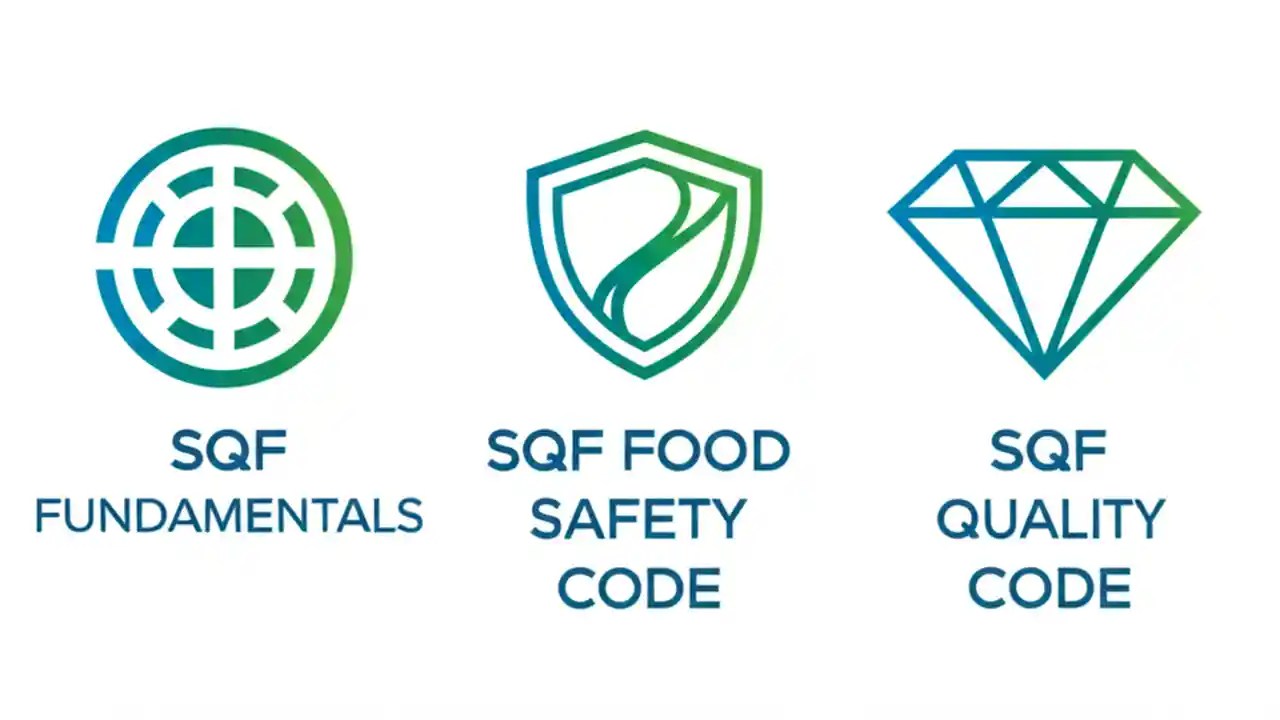 SQF
FUNDAMENTALS

SQF FOOD
SAFETY
CODE

SQF
QUALITY
CODE