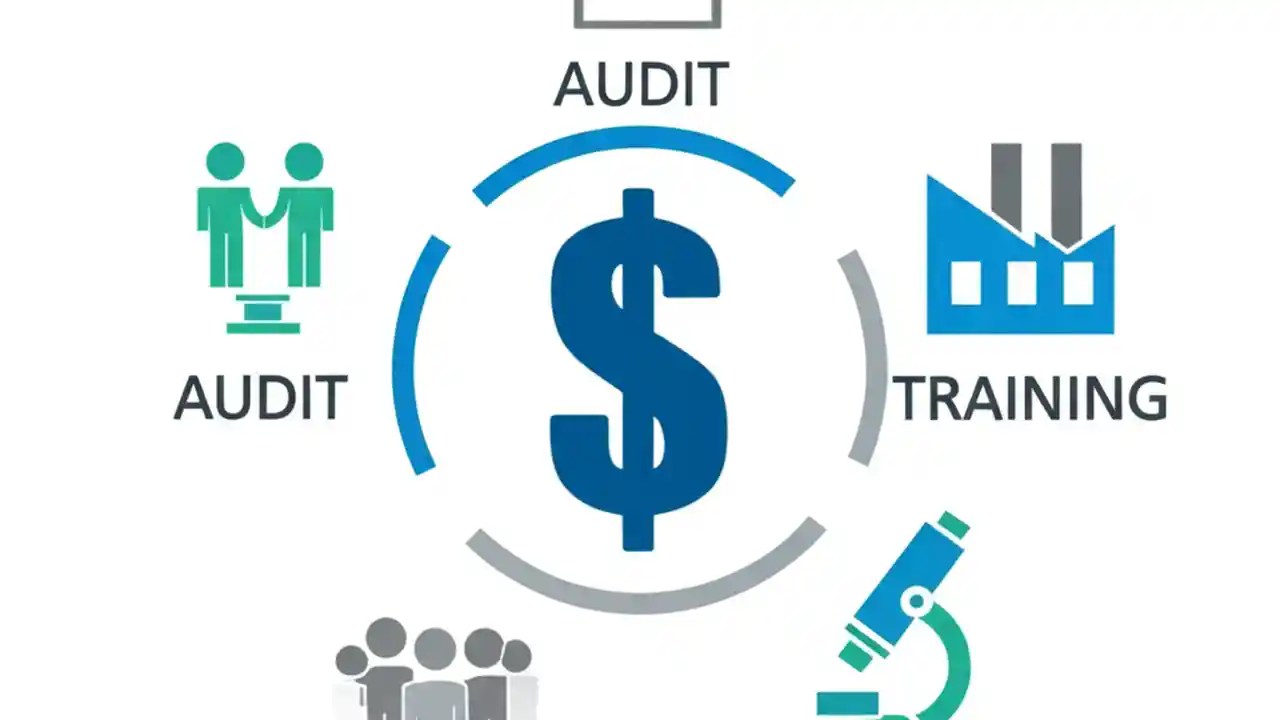 AUDIT

AUDIT

$

TRAINING