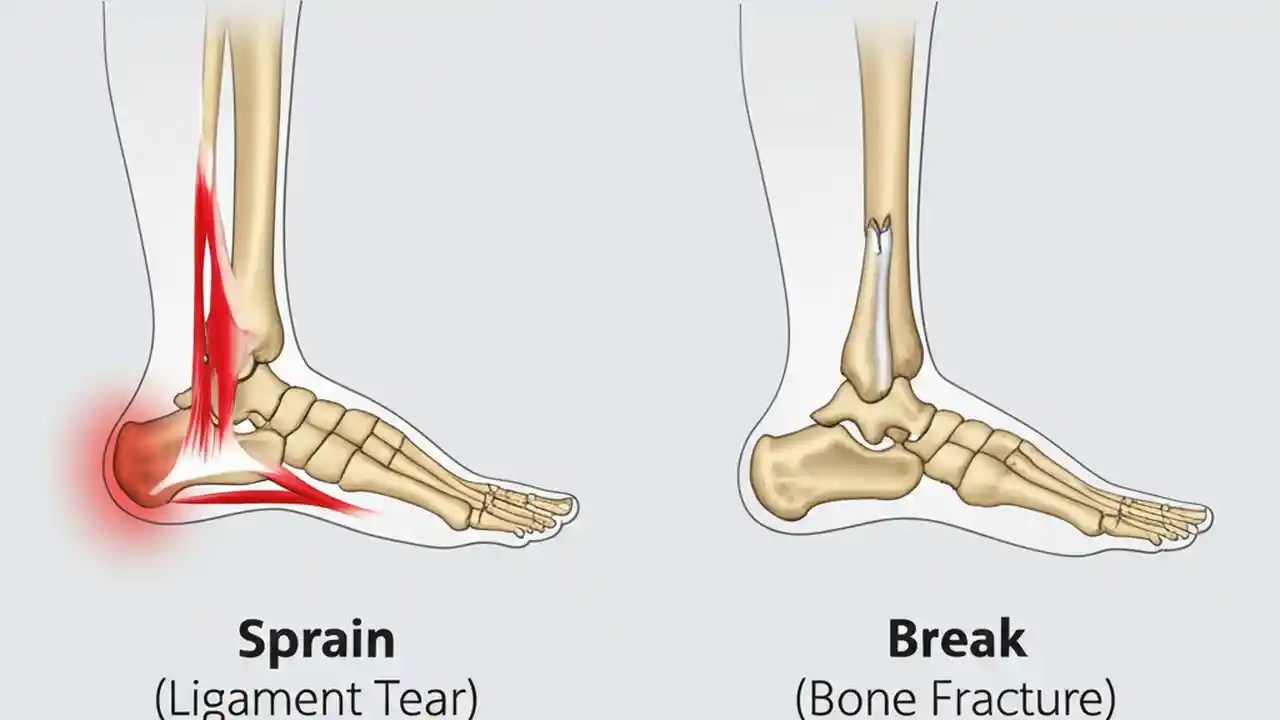 Sprain
(Ligament Tear)

Break
(Bone Fracture)