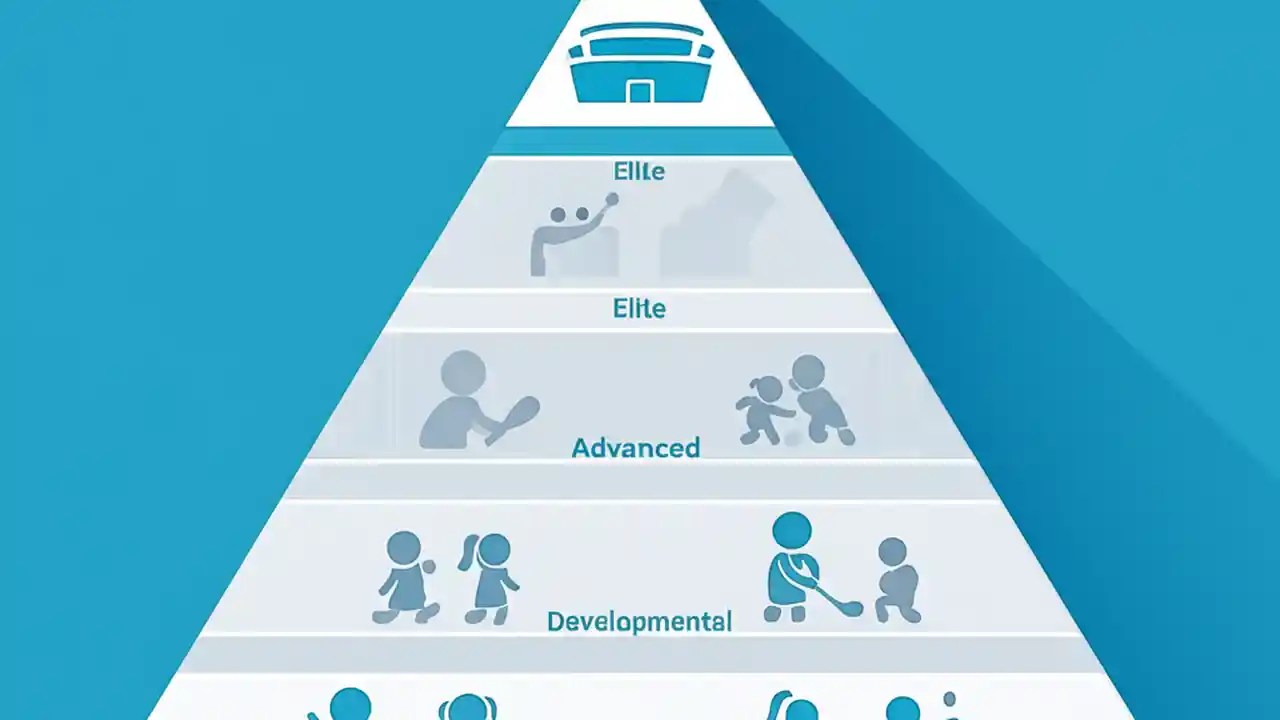 Elite

Elite

Advanced

Developmental