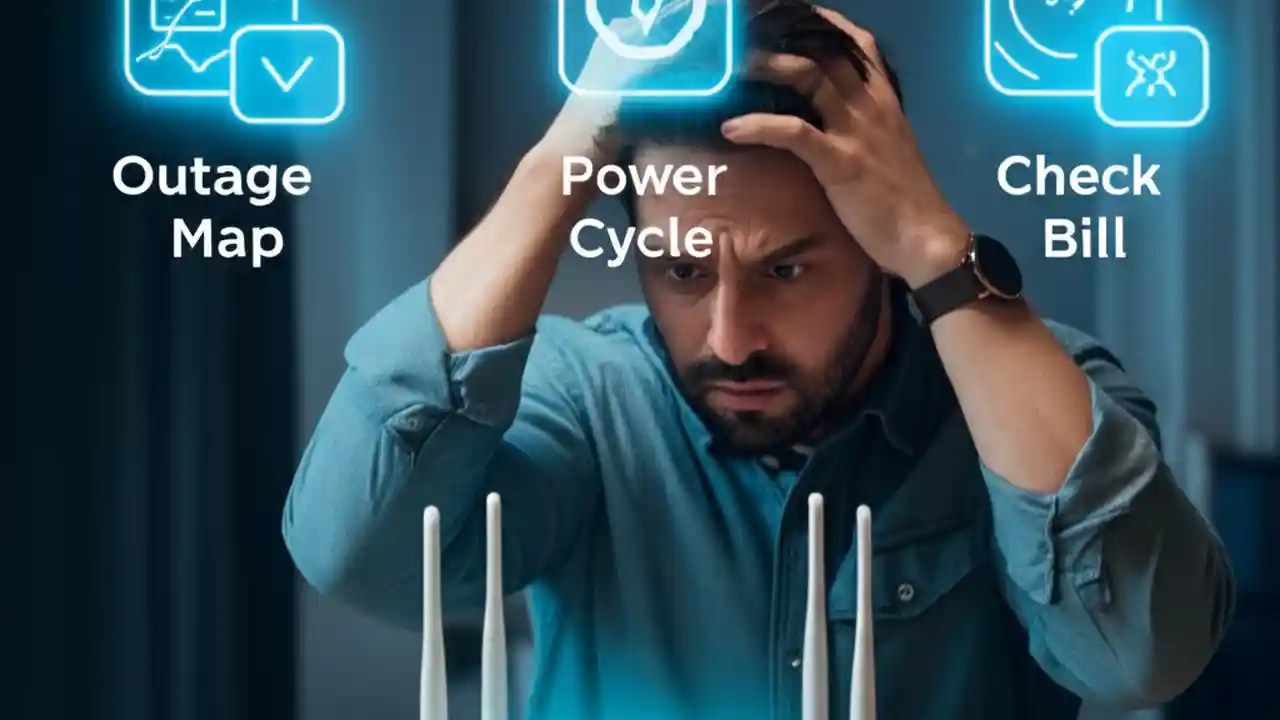 Outage Map

Power Cycle

Check Bill