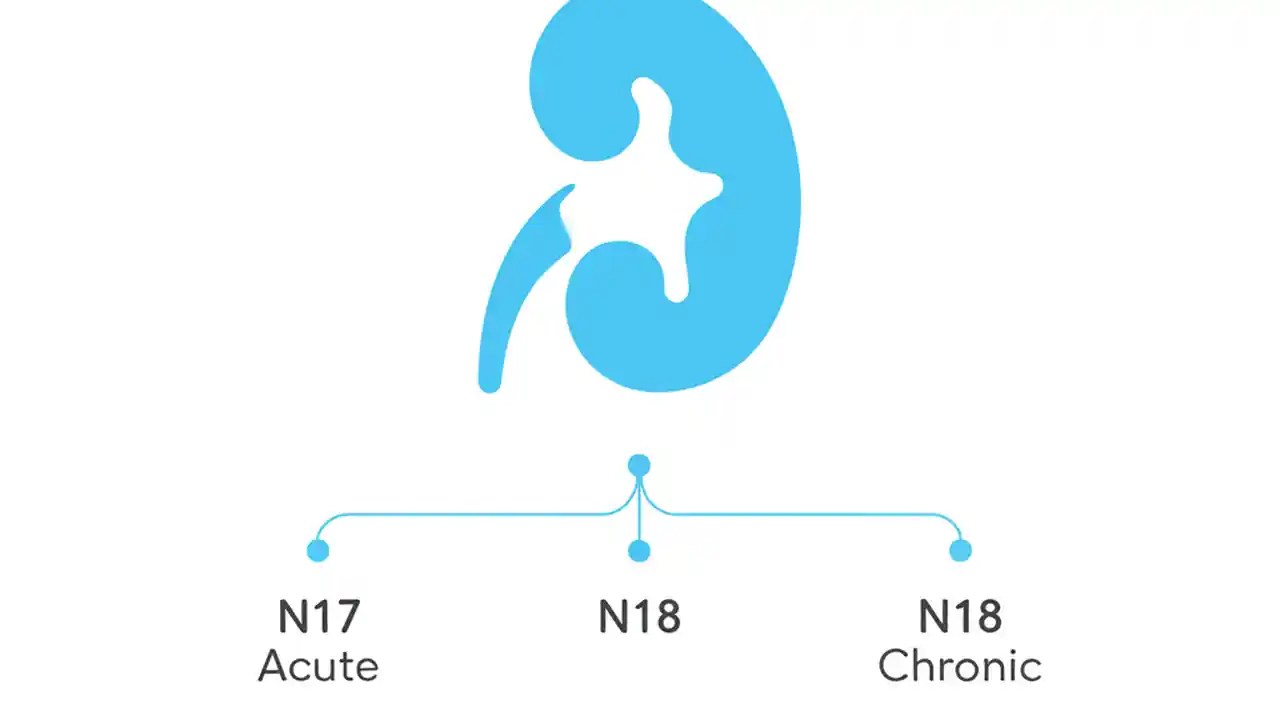 N17
Acute

N18

N18
Chronic