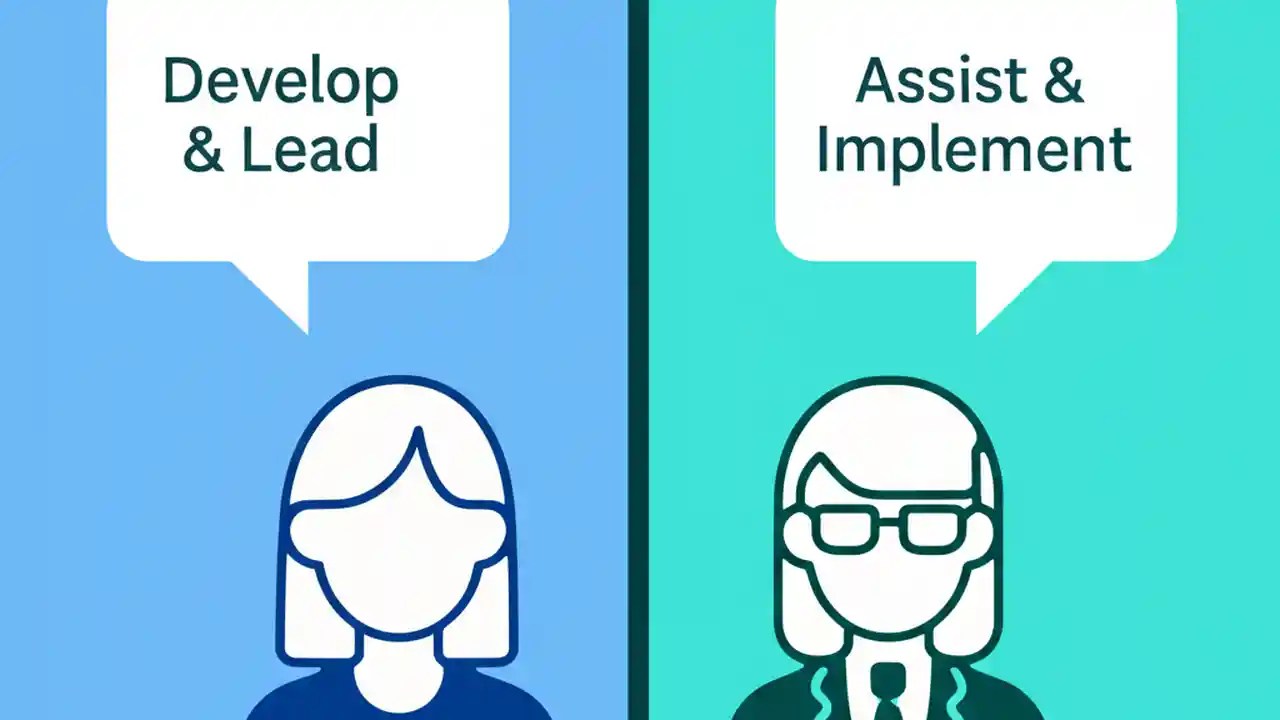 Develop & Lead

Assist & Implement