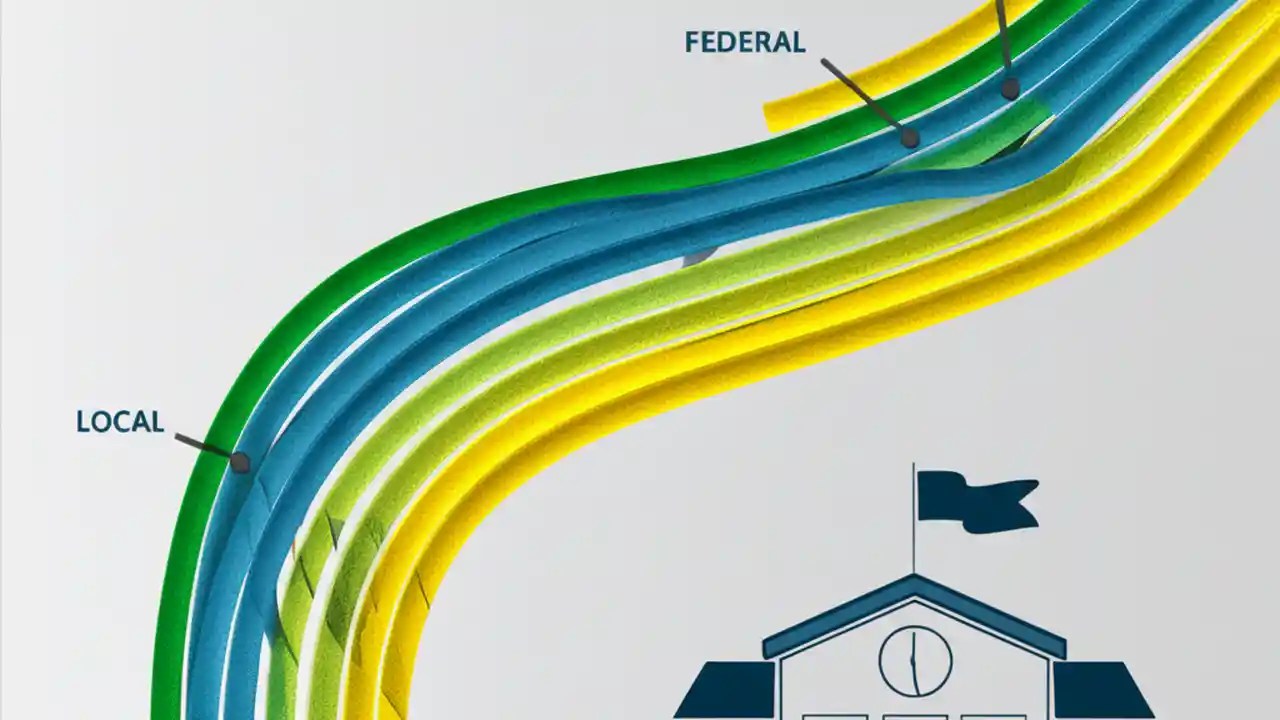 FEDERAL

LOCAL