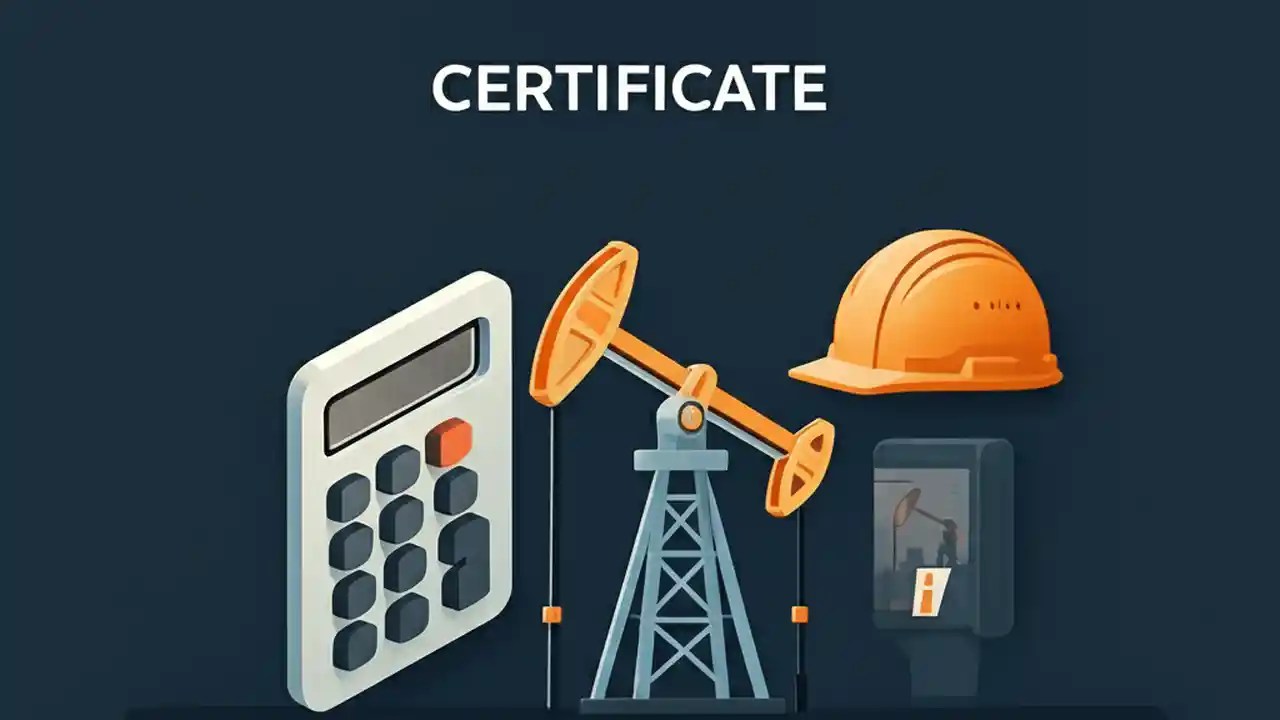 CERTIFICATE