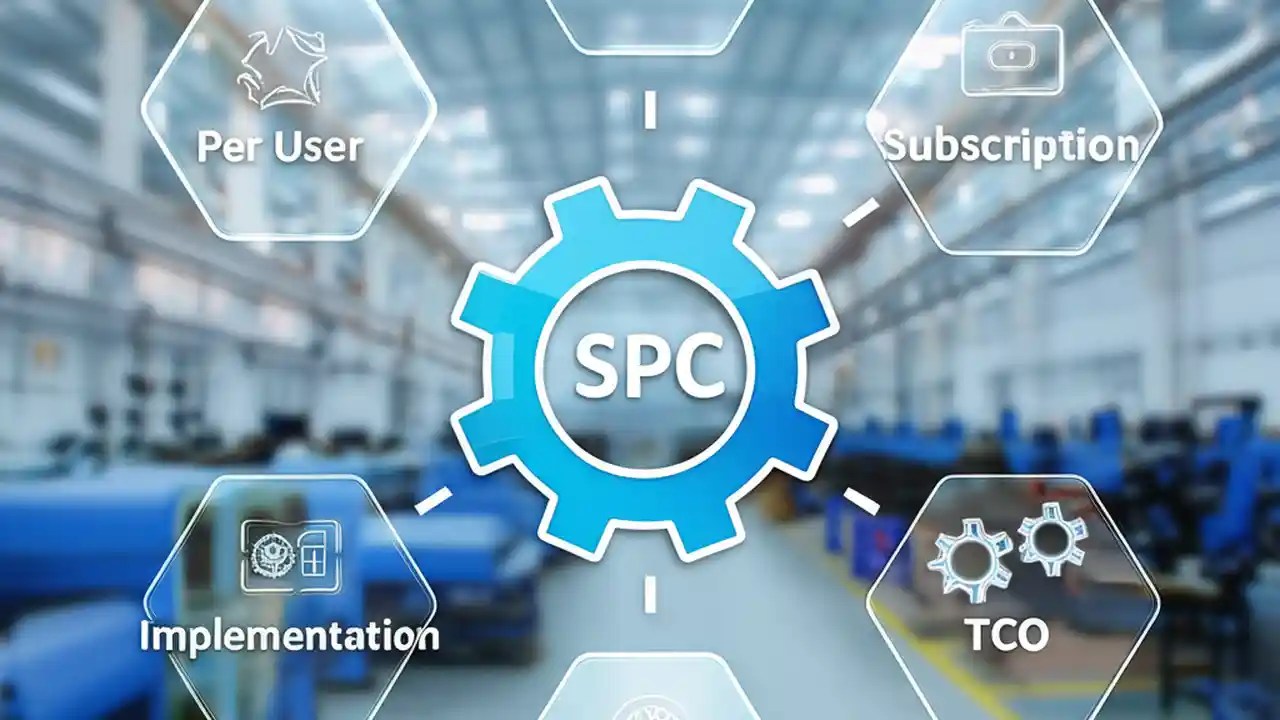 Per User

Subscription

SPC

Implementation

TCO