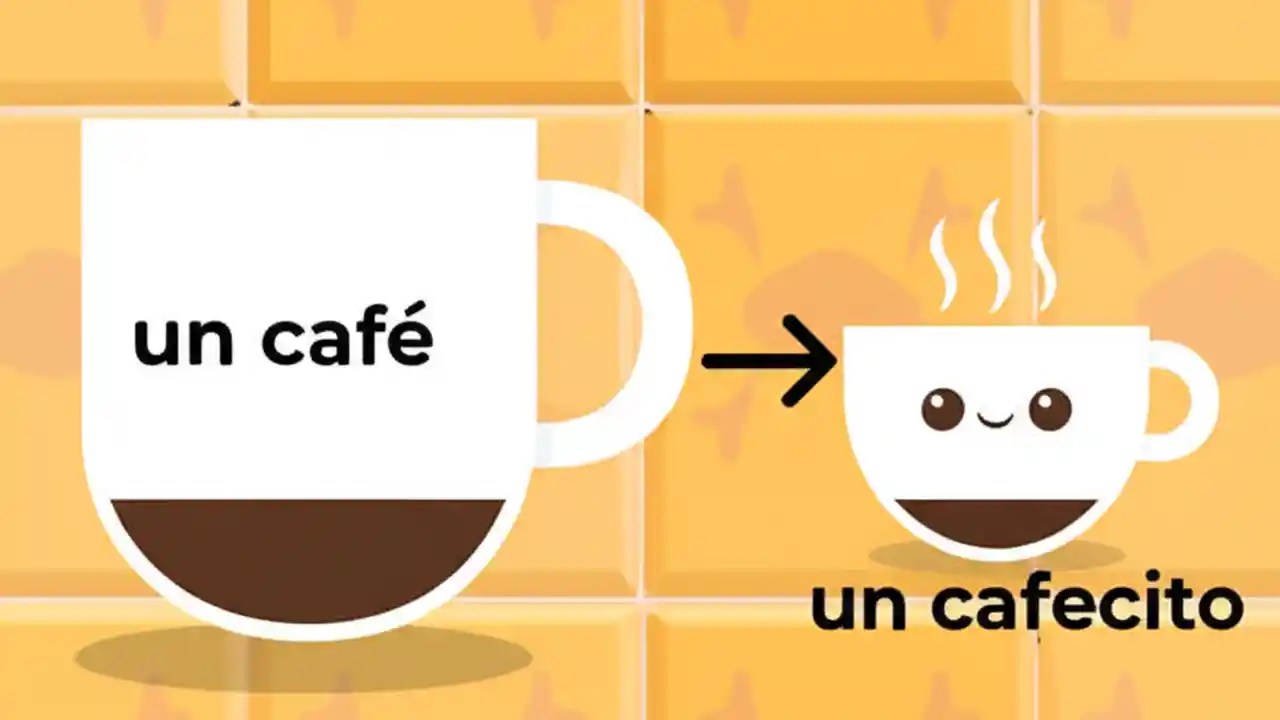 un café

un cafecito