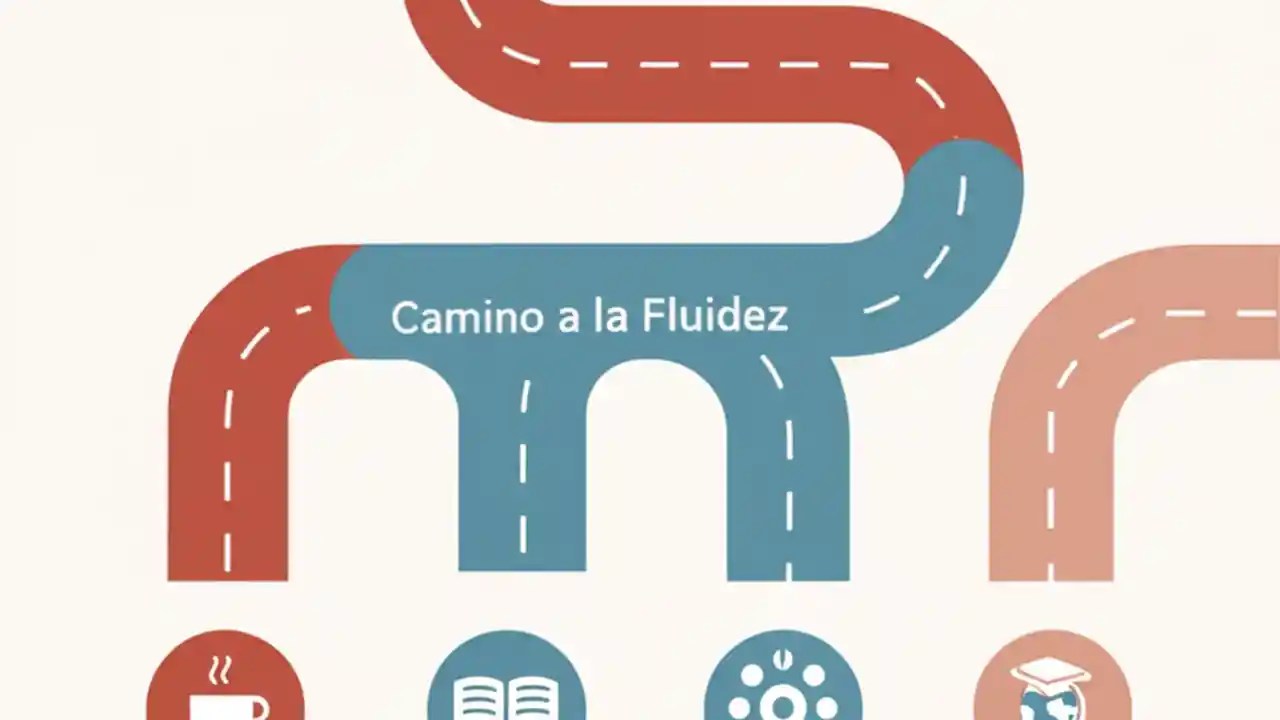 Camino a la Fluidez