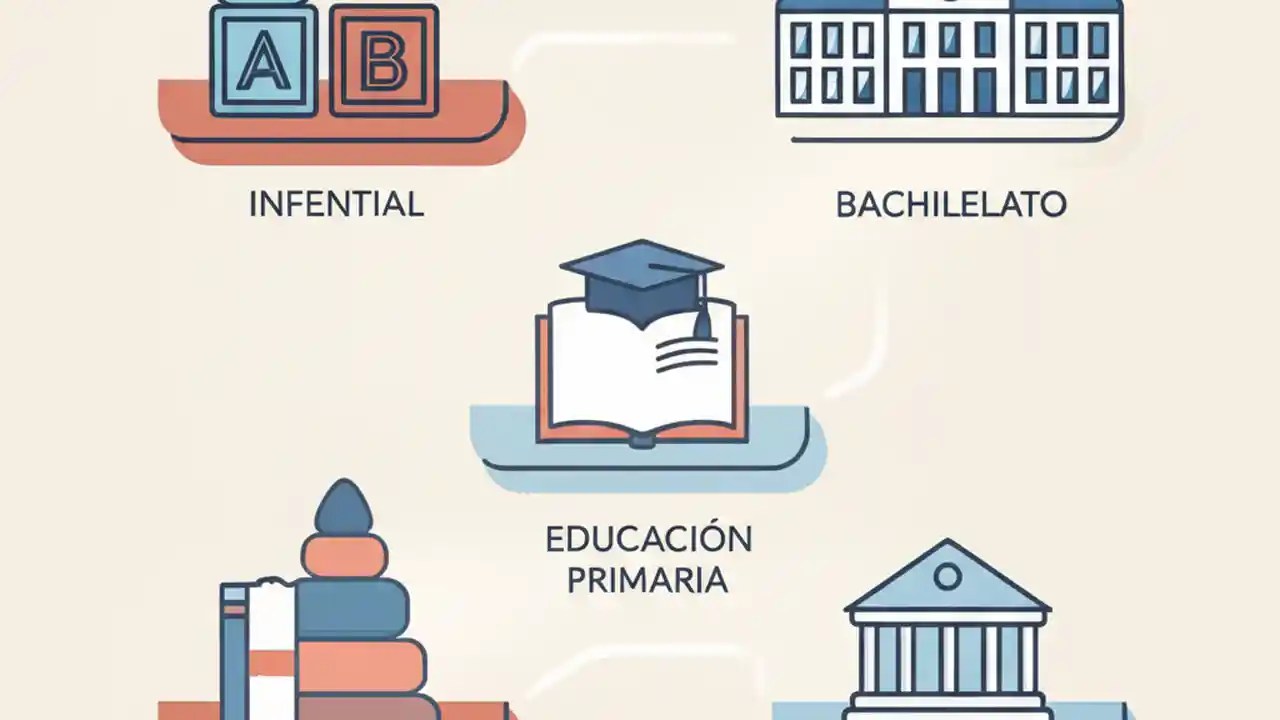 A B

INFENTIAL

BACHILELATO

EDUCACIÓN PRIMARIA