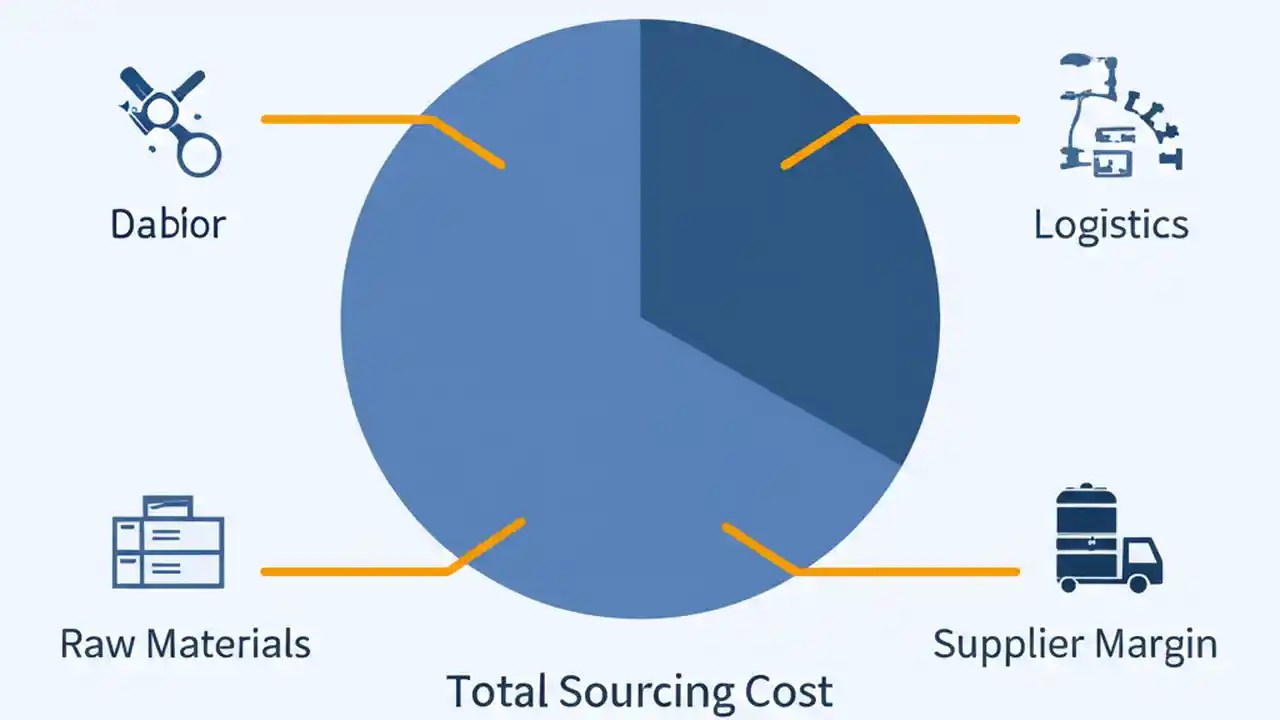 Dabior

Logistics

Raw Materials

Supplier Margin

Total Sourcing Cost