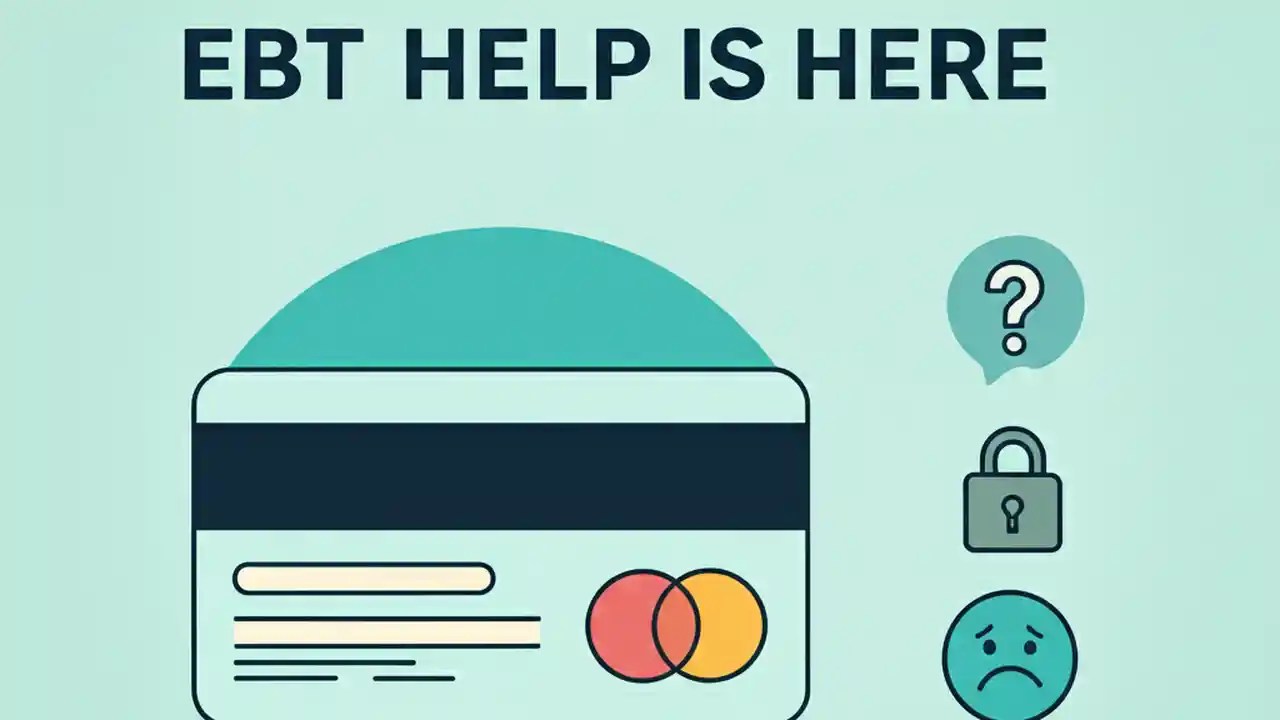 EBT HELP IS HERE

?