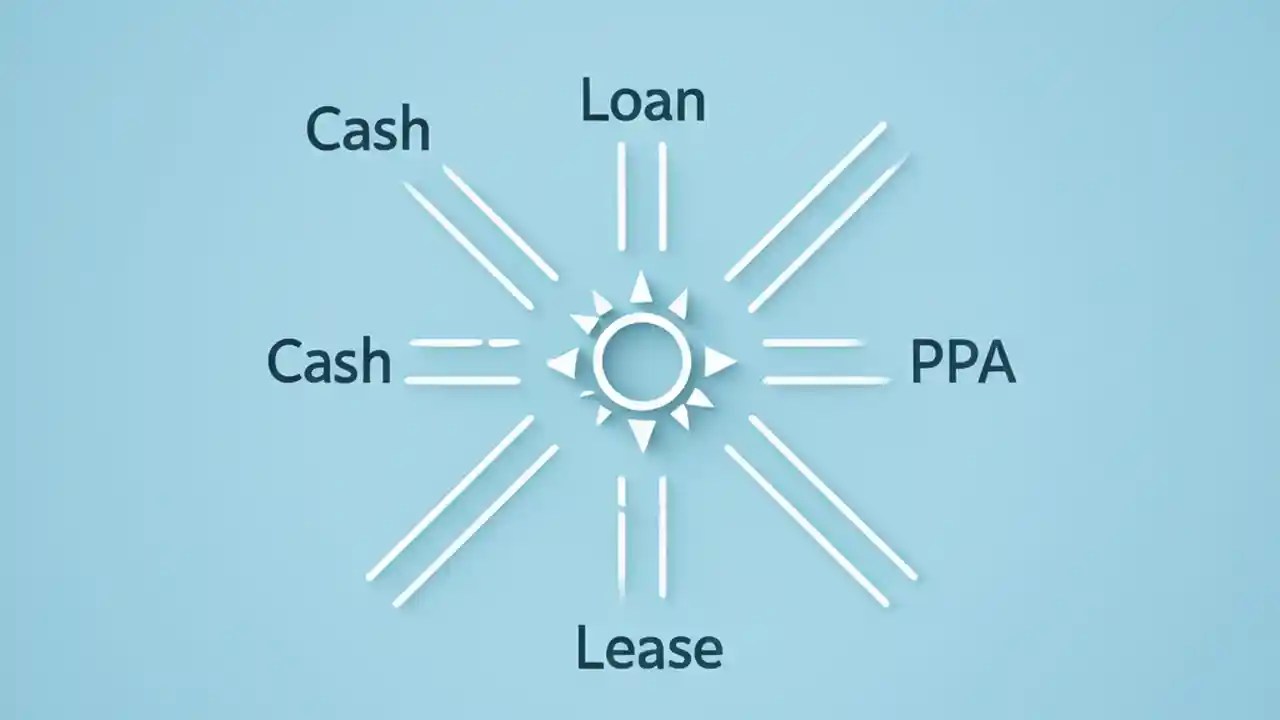 Cash
Loan
Cash
PPA
Lease