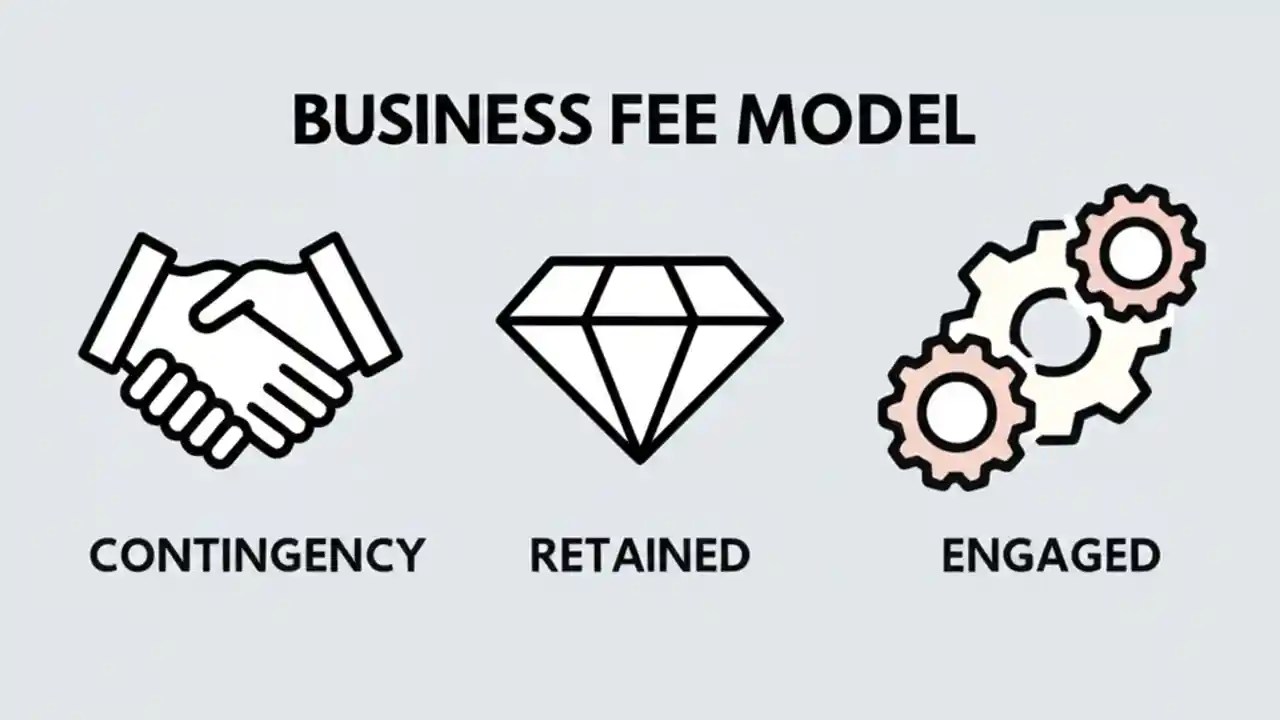 BUSINESS FEE MODEL

CONTINGENCY

RETAINED

ENGAGED