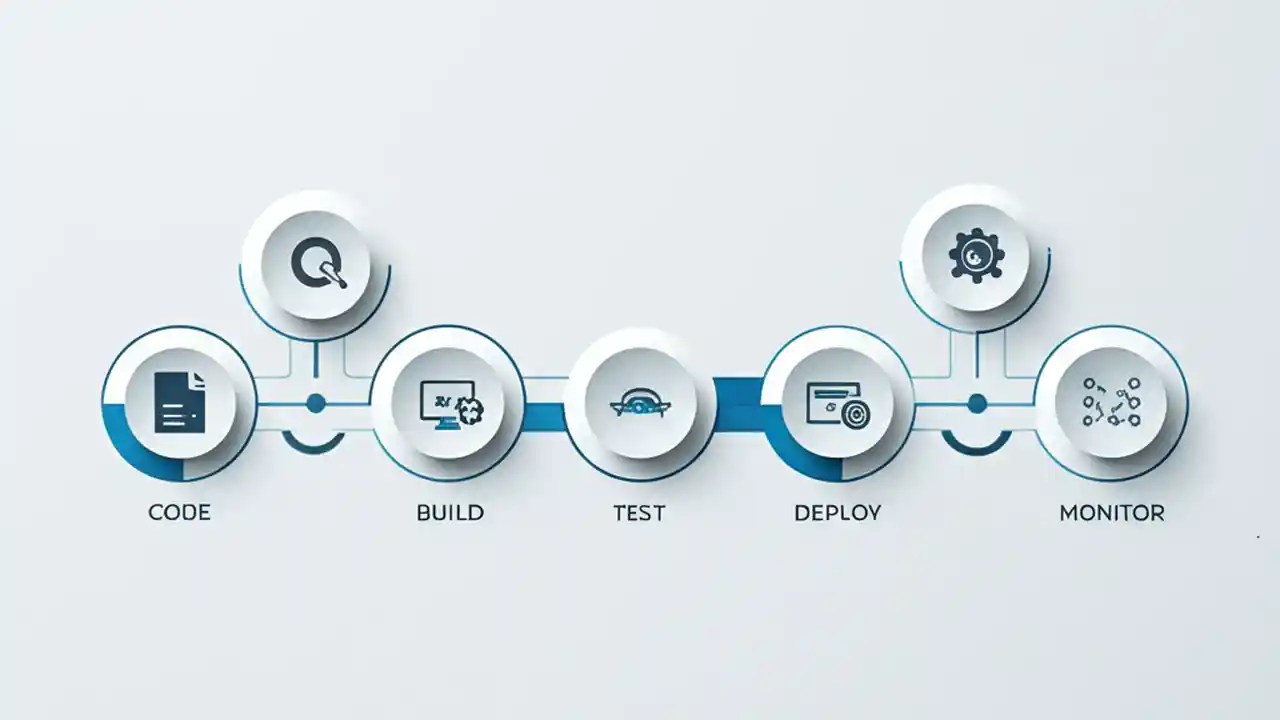 CODE

BUILD

TEST

DEPLOY

MONITOR