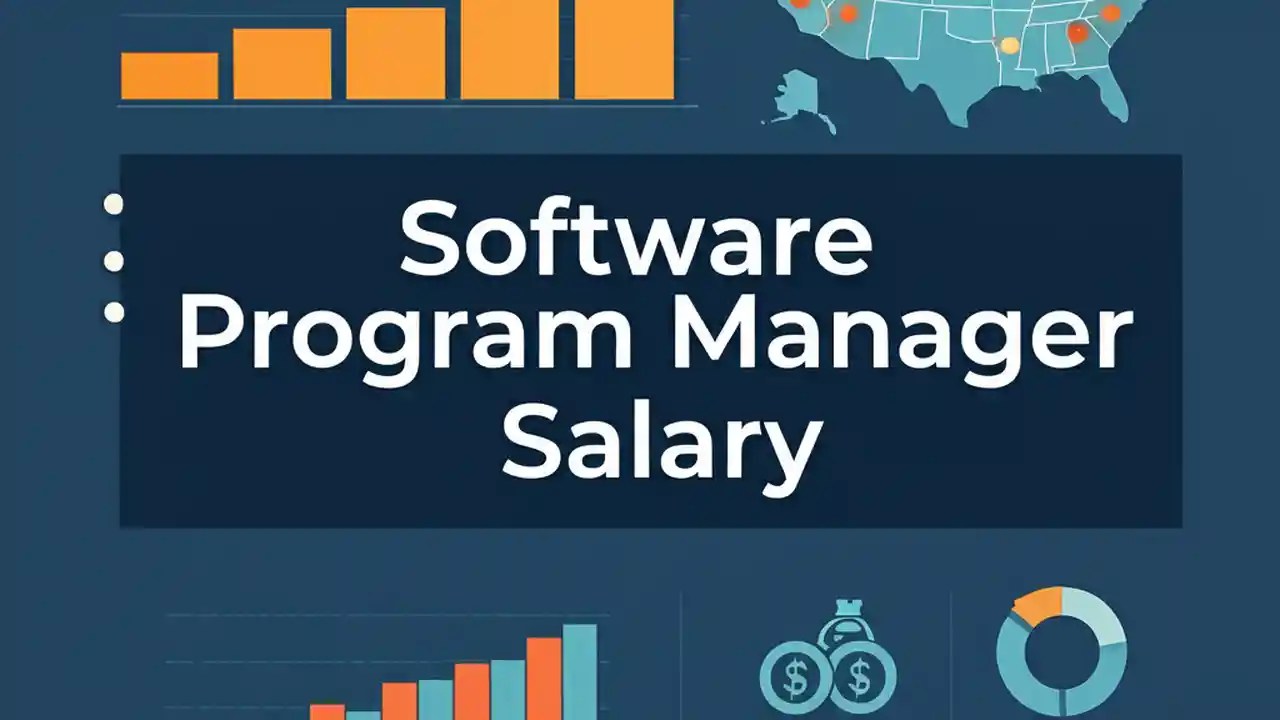 Software Program Manager Salary

$ $