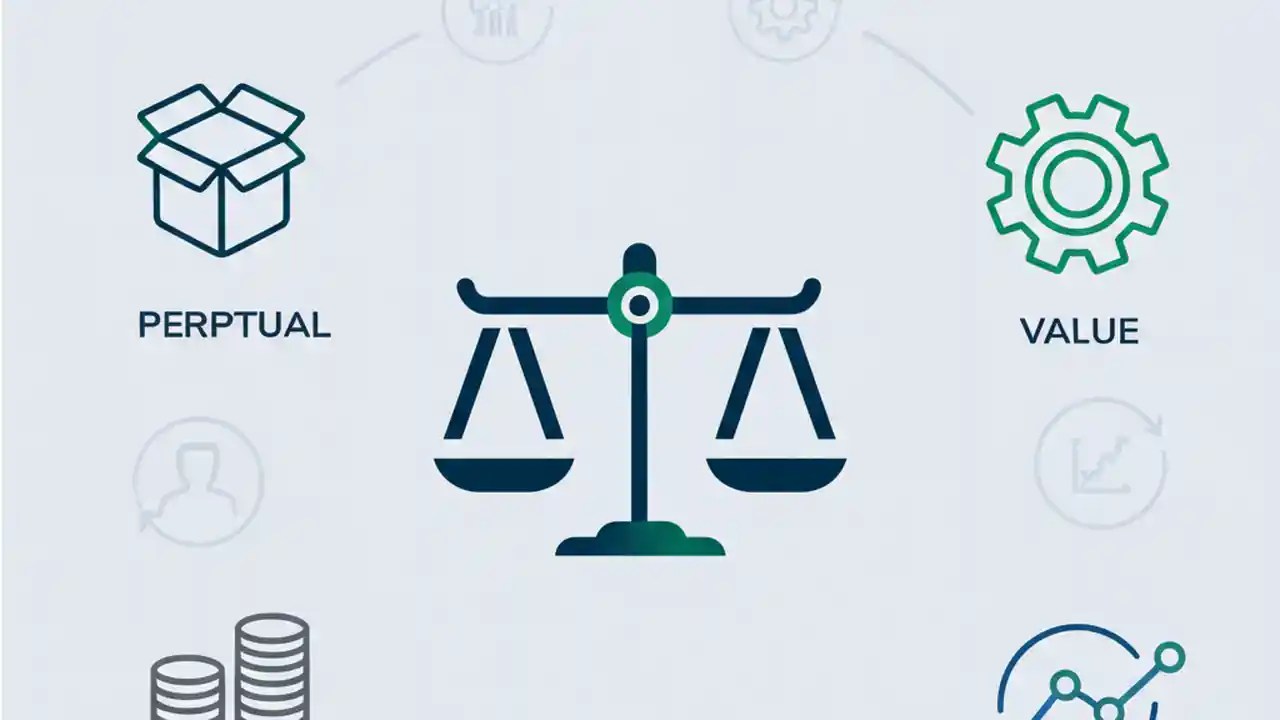 PERPTUAL

VALUE