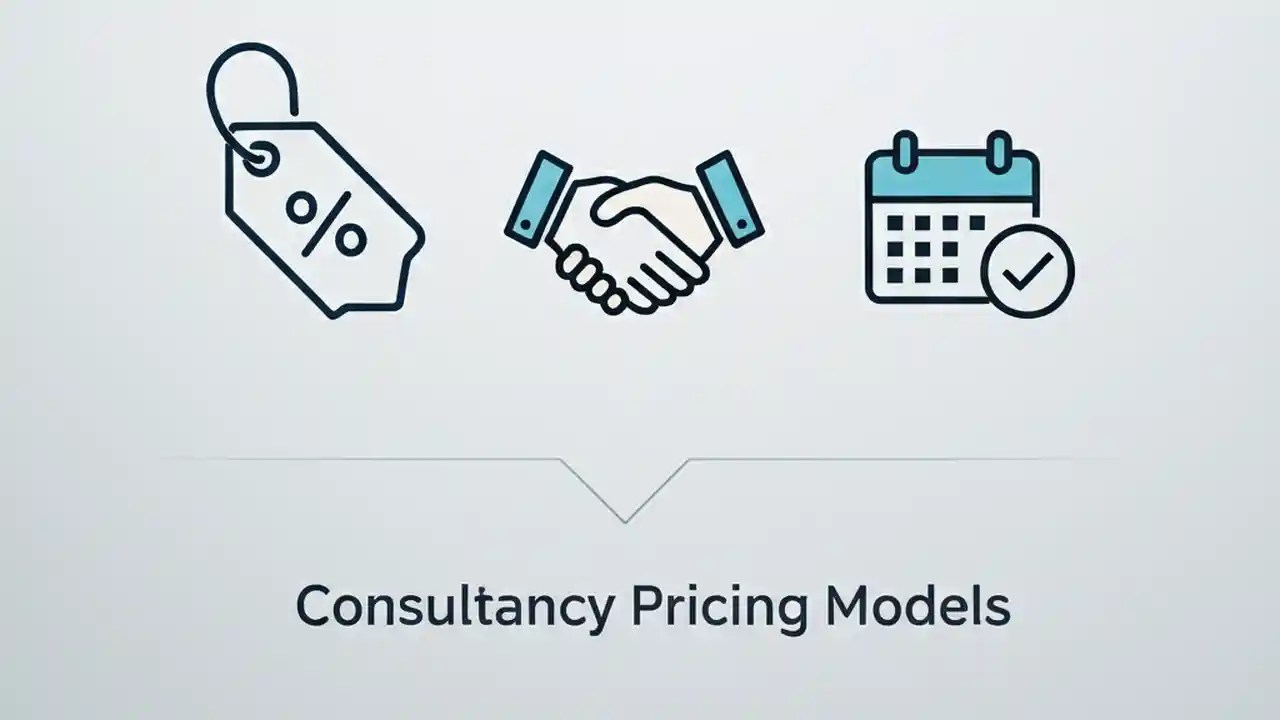 %

Consultancy Pricing Models