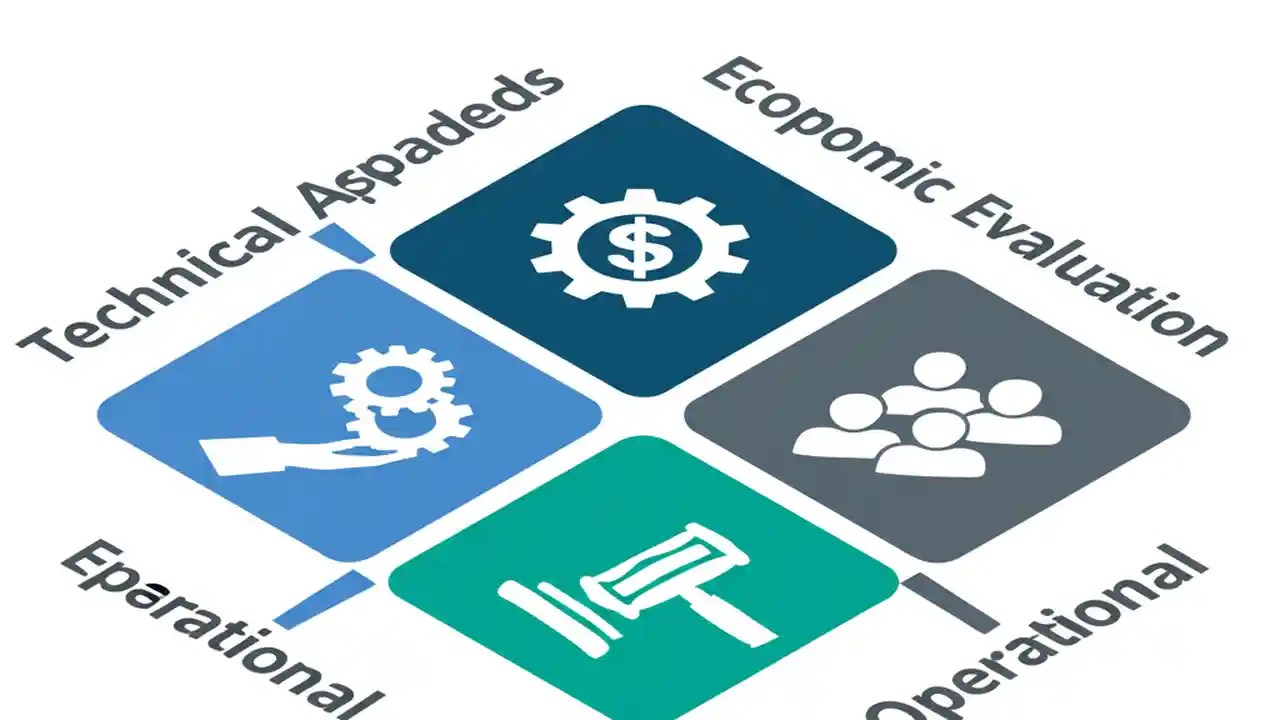 Technical Aspadeds

Ecopomic Evaluation

$

Eparational

Operational