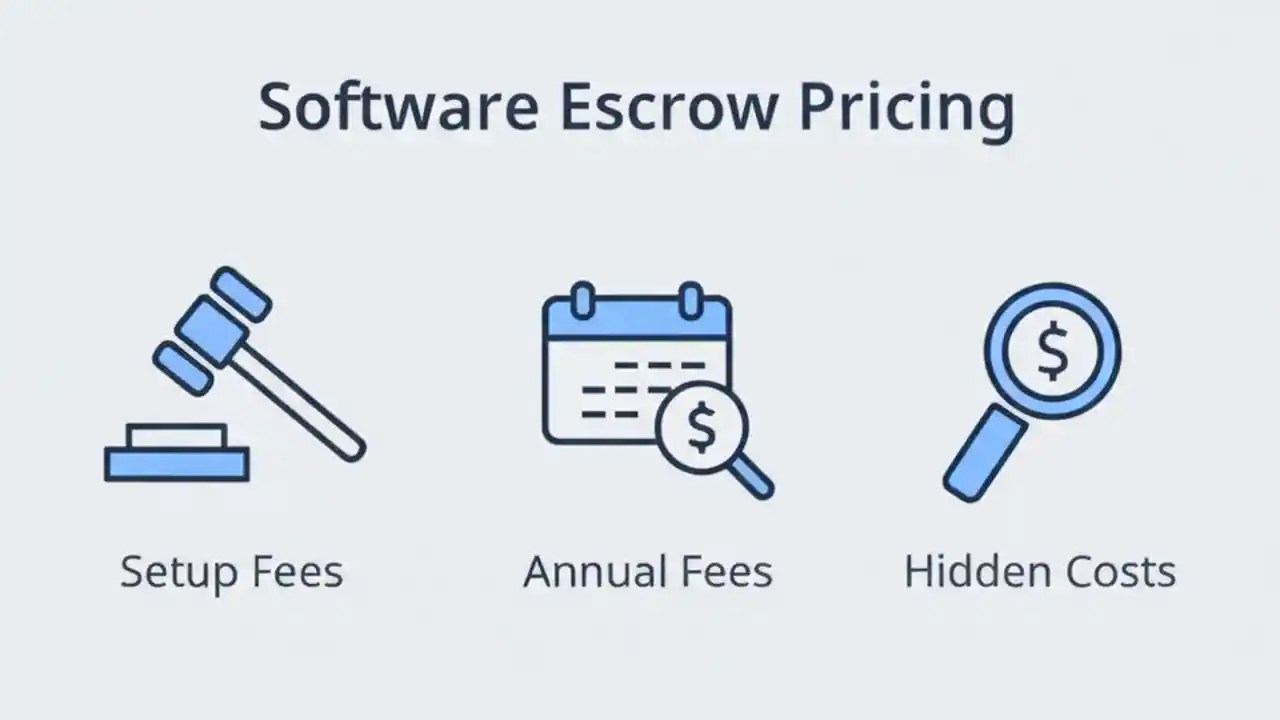 Software Escrow Pricing

$

$

Setup Fees

Annual Fees

Hidden Costs