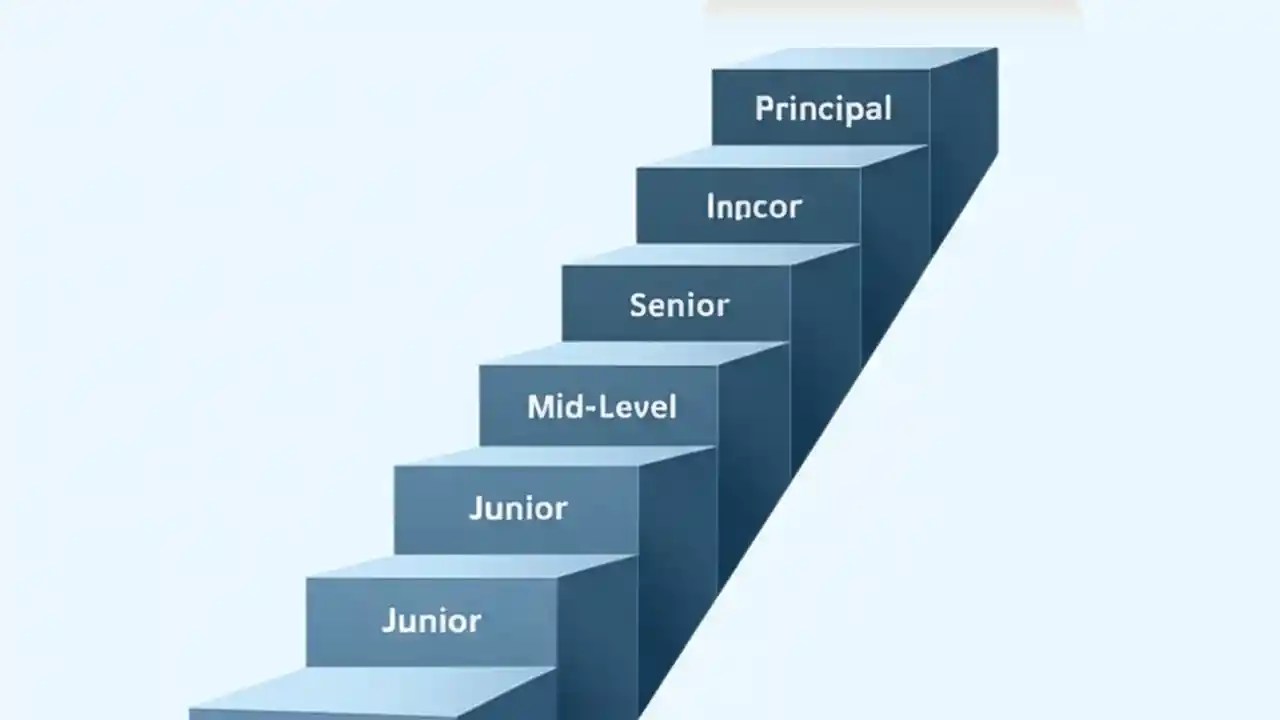 Principal

Inpcor

Senior

Mid-Level

Junior

Junior